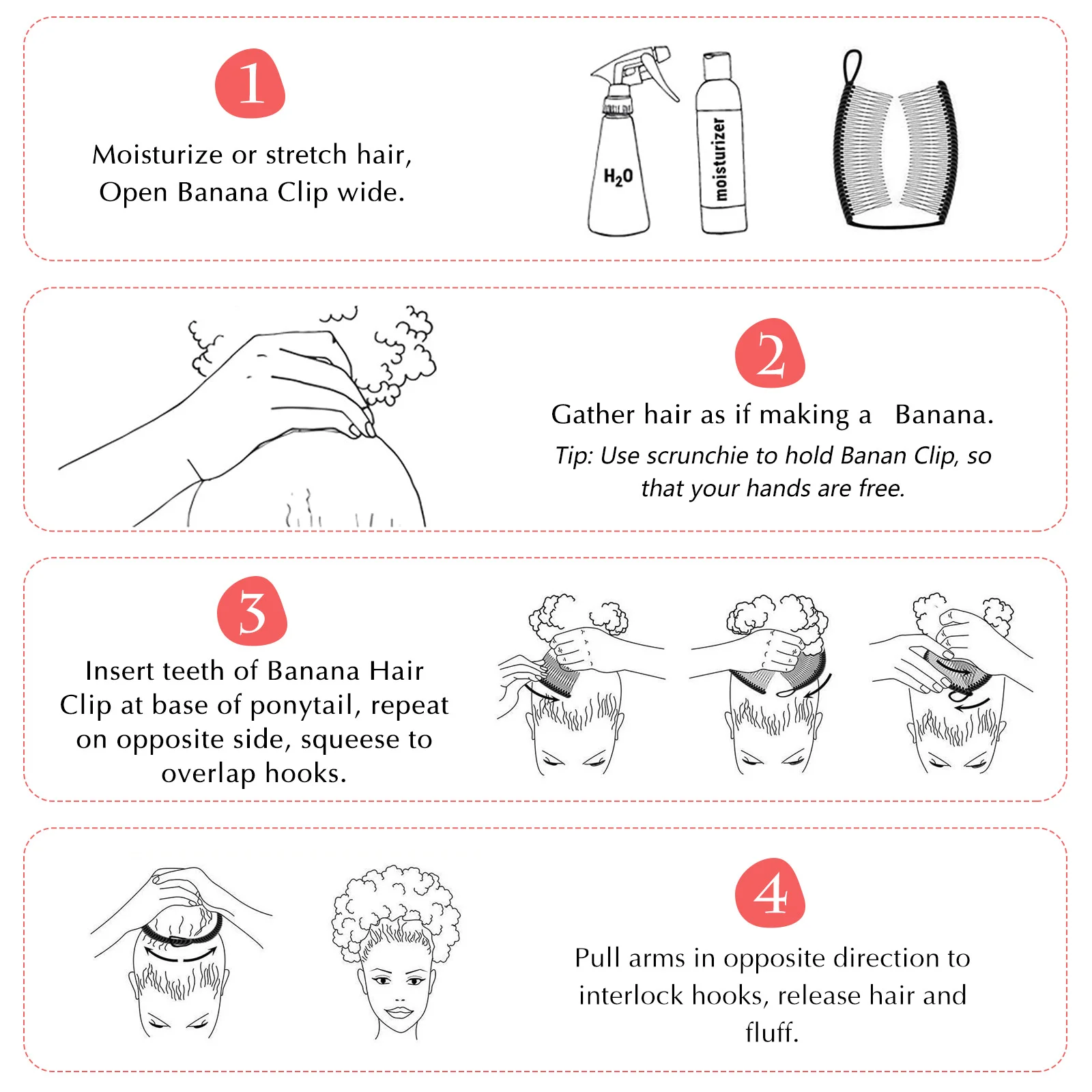 1

Moisturize or stretch hair, Open Banana Clip wide.

$H_2O$

moisturizer

2

Gather hair as if making a Banana.

Tip: Use scrunchie to hold Banan Clip, so that your hands are free.

3

Insert teeth of Banana Hair Clip at base of ponytail, repeat on opposite side, squeese to overlap hooks.

4

Pull arms in opposite direction to interlock hooks, release hair and fluff.