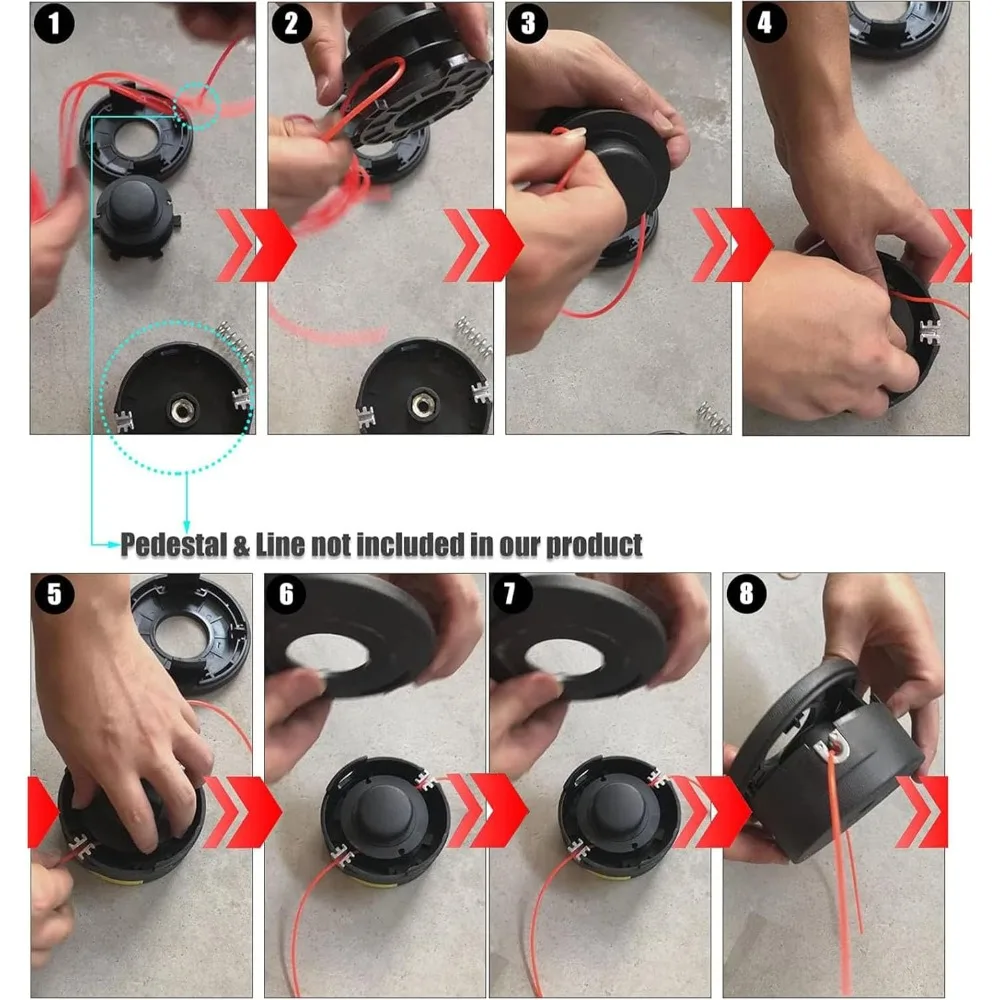 1

2

3

4

Pedestal & Line not included in our product

5

6

7

8