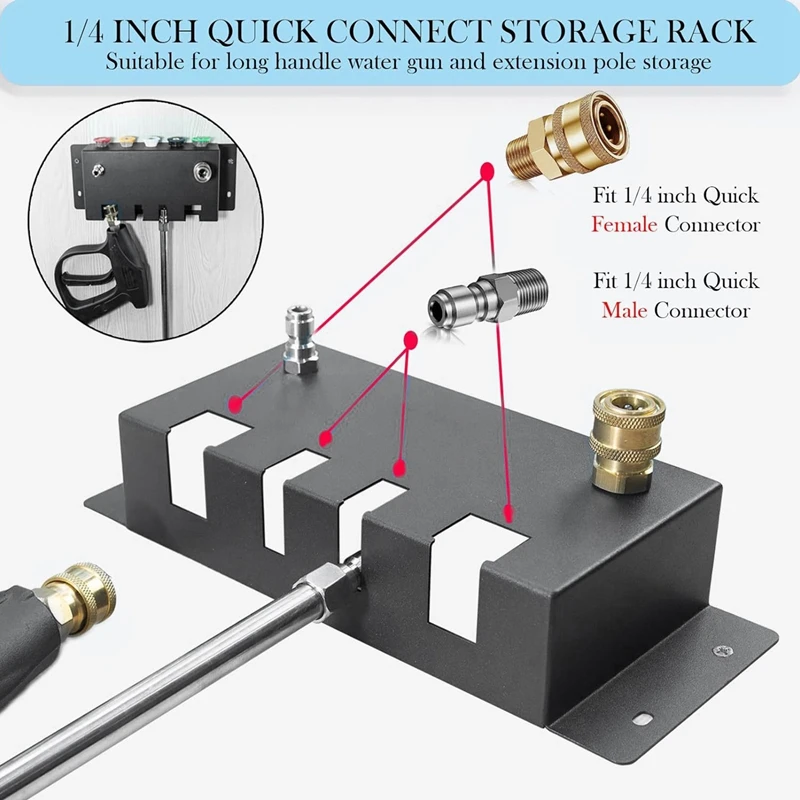 1/4 INCH QUICK CONNECT STORAGE RACK
Suitable for long handle water gun and extension pole storage

Fit 1/4 inch Quick Female Connector

Fit 1/4 inch Quick Male Connector