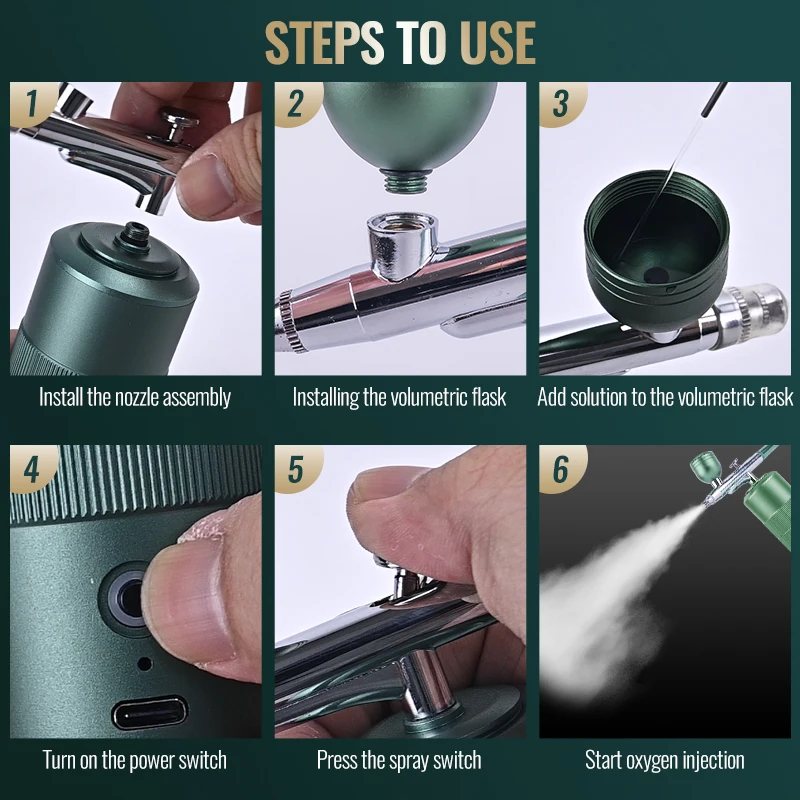 STEPS TO USE

1
Install the nozzle assembly

2
Installing the volumetric flask

3
Add solution to the volumetric flask

4
Turn on the power switch

5
Press the spray switch

6
Start oxygen injection