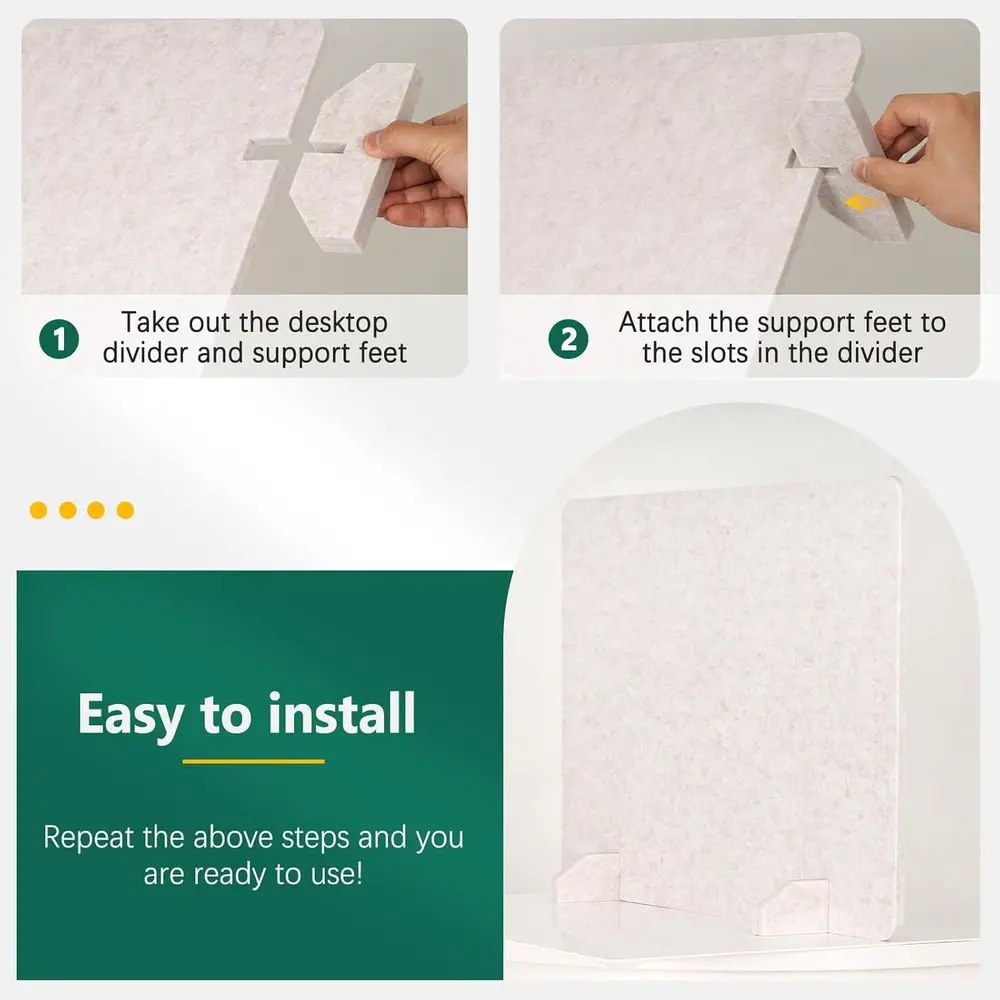 1 Take out the desktop divider and support feet

2 Attach the support feet to the slots in the divider

Easy to install

Repeat the above steps and you are ready to use!