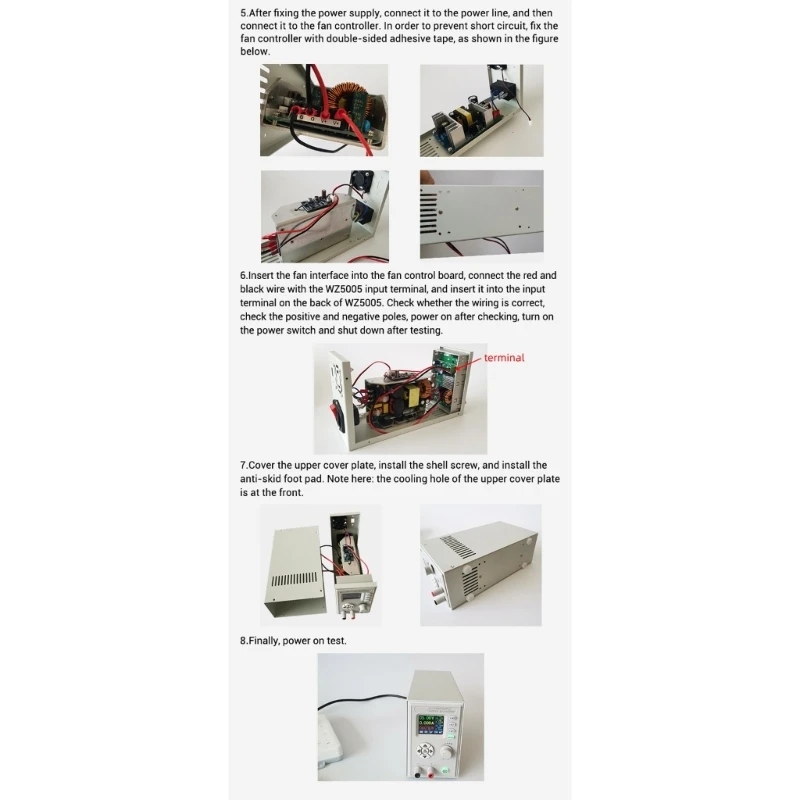 5.After fixing the power supply, connect it to the power line, and then connect it to the fan controller. In order to prevent short circuit, fix the fan controller with double-sided adhesive tape, as shown in the figure below.

6.Insert the fan interface into the fan control board, connect the red and black wire with the WZ5005 input terminal, and insert it into the input terminal on the back of WZ5005. Check whether the wiring is correct, check the positive and negative poles, power on after checking, turn on the power switch and shut down after testing.

terminal

7.Cover the upper cover plate, install the shell screw, and install the anti-skid foot pad. Note here: the cooling hole of the upper cover plate is at the front.

8.Finally, power on test.