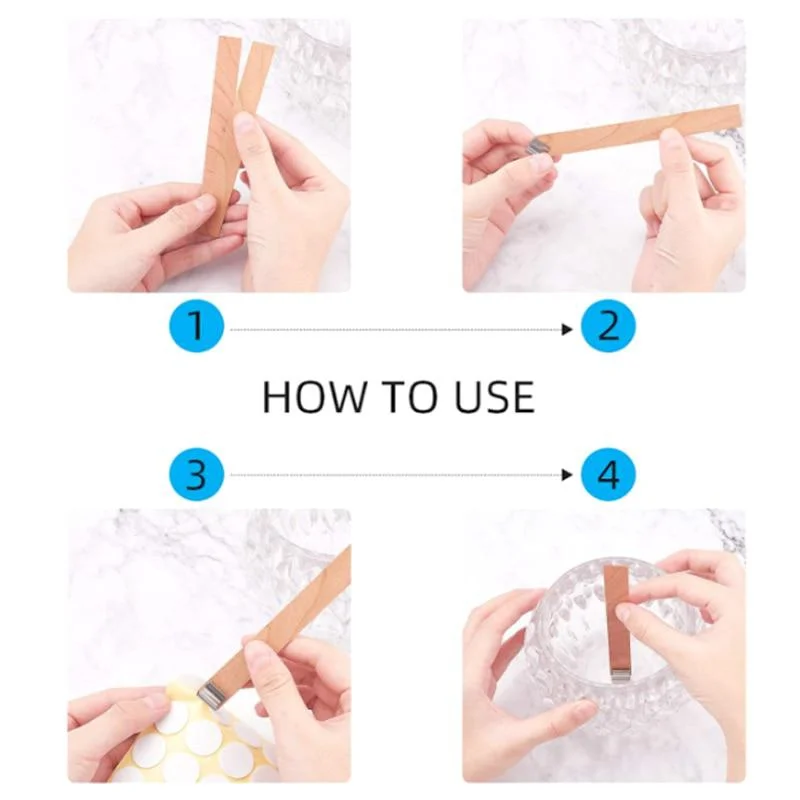 1

2

HOW TO USE

3

4