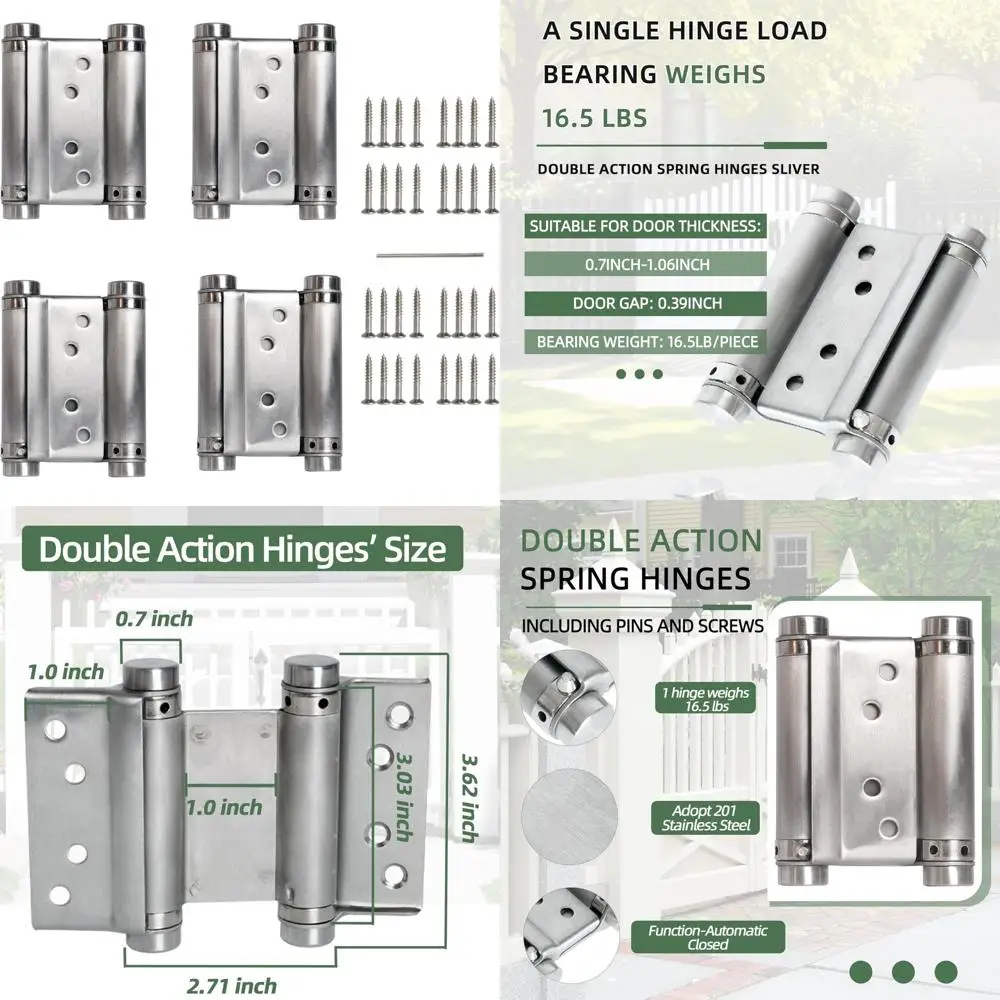 A SINGLE HINGE LOAD BEARING WEIGHS 16.5 LBS

DOUBLE ACTION SPRING HINGES SLIVER

SUITABLE FOR DOOR THICKNESS:

0.7INCH-1.06INCH

DOOR GAP: 0.39INCH

BEARING WEIGHT: 16.5LB/PIECE

Double Action Hinges' Size

0.7 inch

1.0 inch

1.0 inch

3.03 inch

3.62 inch

2.71 inch

DOUBLE ACTION SPRING HINGES

INCLUDING PINS AND SCREWS

1 hinge weighs 16.5 lbs

Adopt 201 Stainless Steel

Function-Automatic Closed