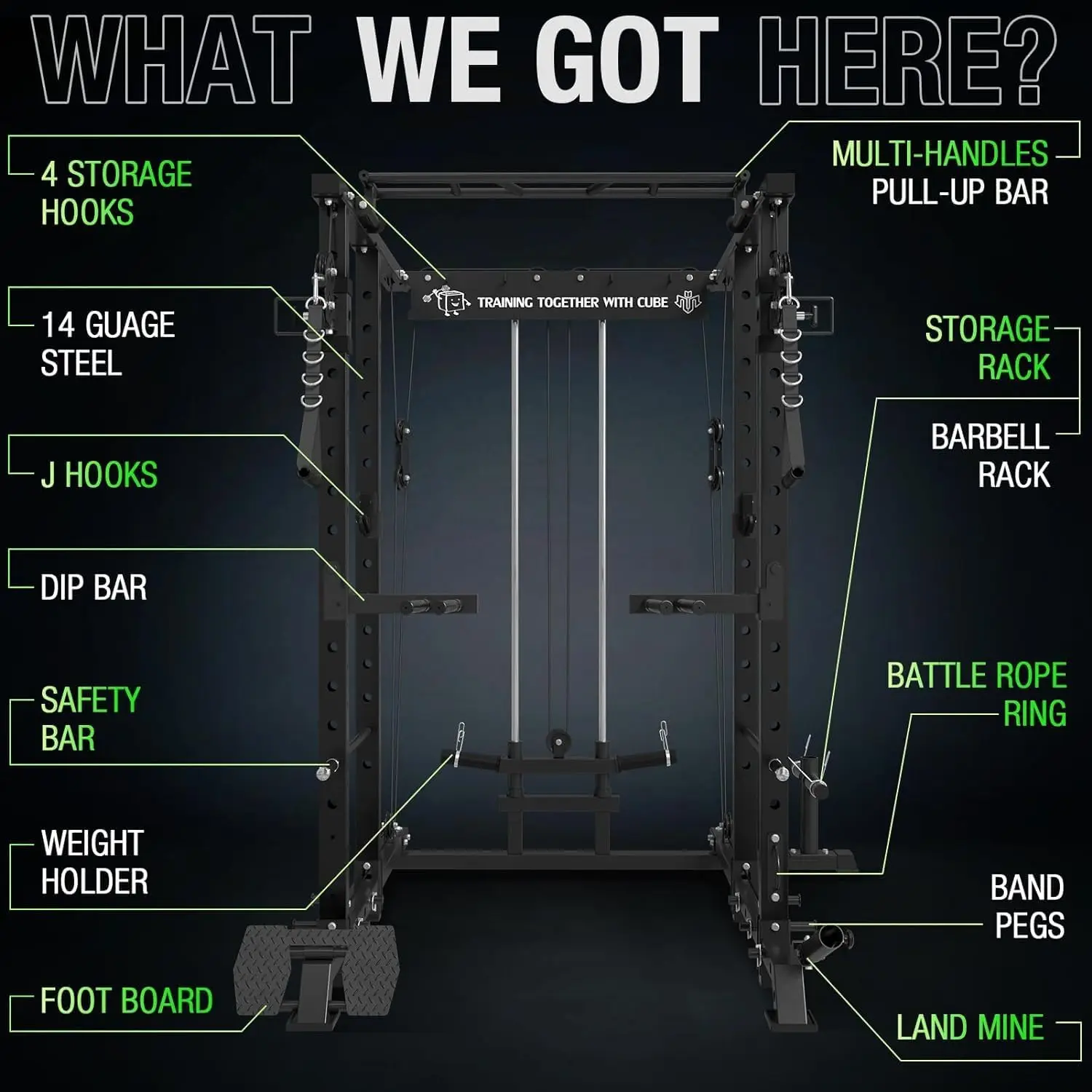 WHAT WE GOT HERE?

4 STORAGE HOOKS

14 GUAGE STEEL

J HOOKS

DIP BAR

SAFETY BAR

WEIGHT HOLDER

FOOT BOARD

TRAINING TOGETHER WITH CUBE

MULTI-HANDLES PULL-UP BAR

STORAGE RACK

BARBELL RACK

BATTLE ROPE RING

BAND PEGS

LAND MINE