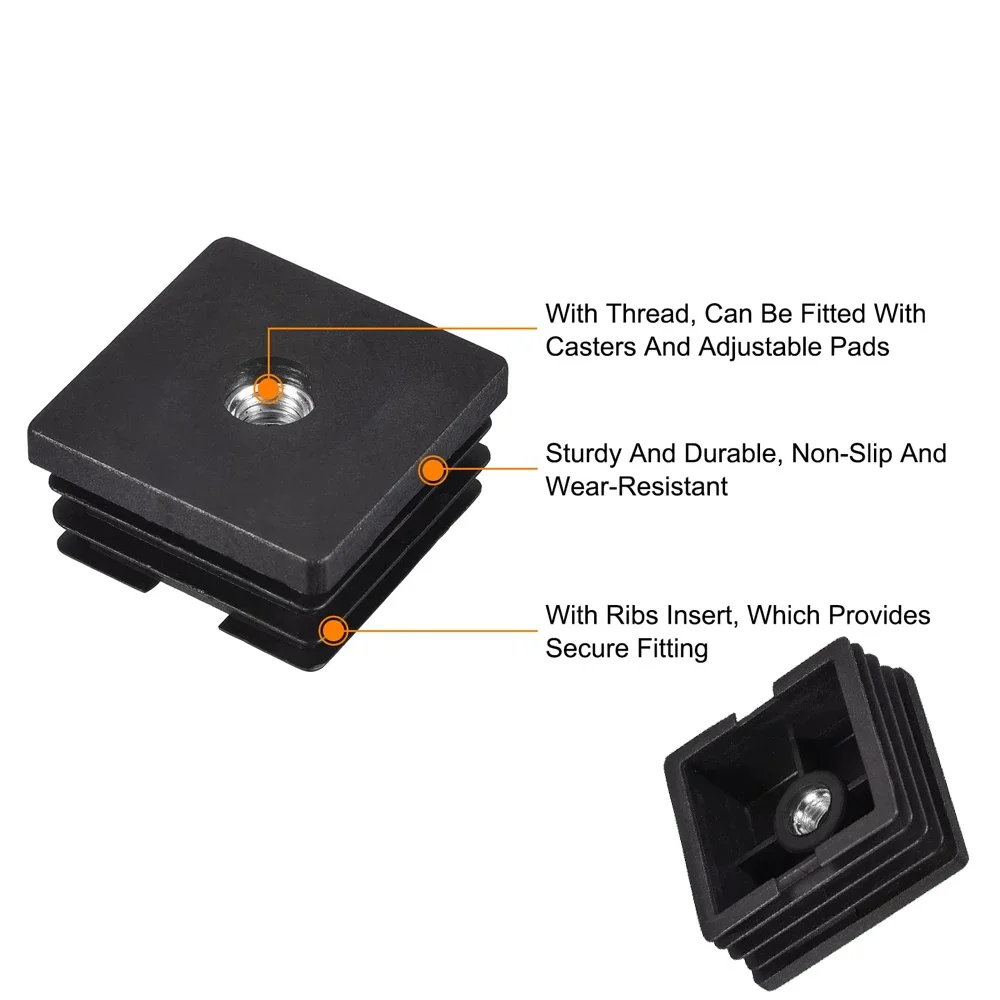 With Thread, Can Be Fitted With Casters And Adjustable Pads

Sturdy And Durable, Non-Slip And Wear-Resistant

With Ribs Insert, Which Provides Secure Fitting