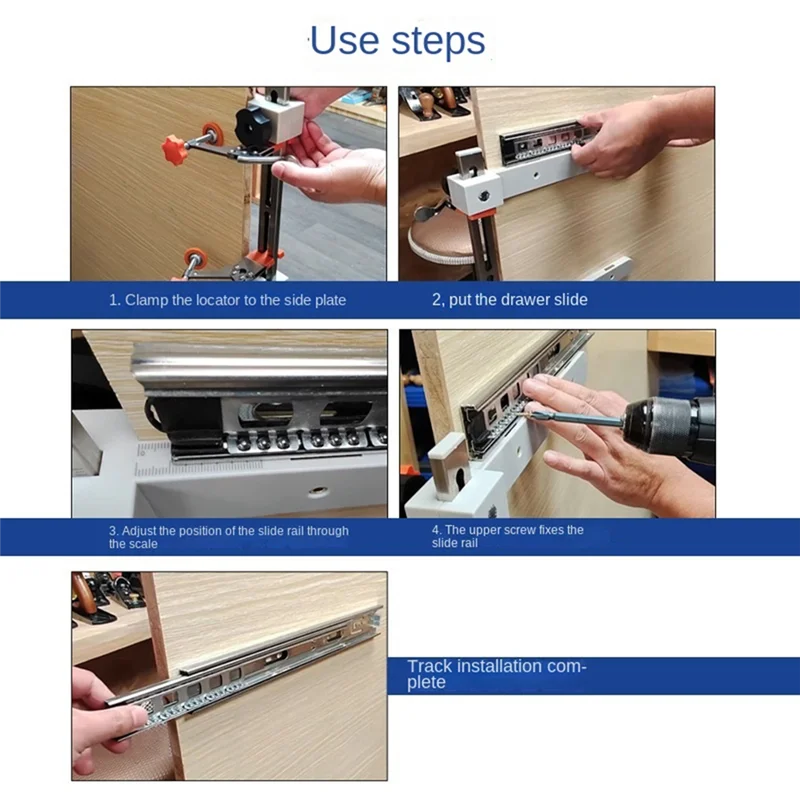 Use steps

1. Clamp the locator to the side plate

2, put the drawer slide

3. Adjust the position of the slide rail through the scale

4. The upper screw fixes the slide rail

Track installation complete