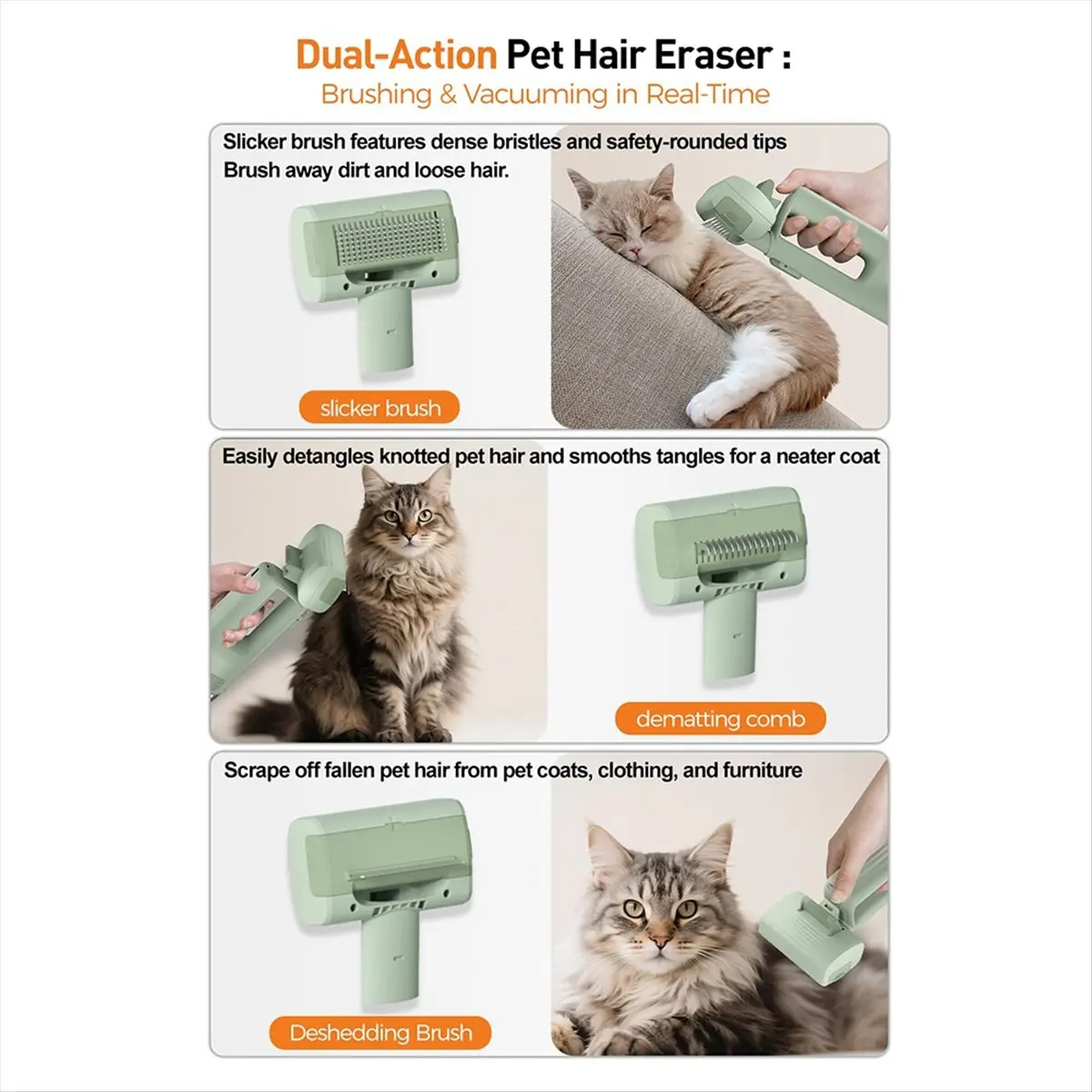 Dual-Action Pet Hair Eraser :
Brushing & Vacuuming in Real-Time

Slicker brush features dense bristles and safety-rounded tips
Brush away dirt and loose hair.

slicker brush

Easily detangles knotted pet hair and smooths tangles for a neater coat

dematting comb

Scrape off fallen pet hair from pet coats, clothing, and furniture

Deshedding Brush