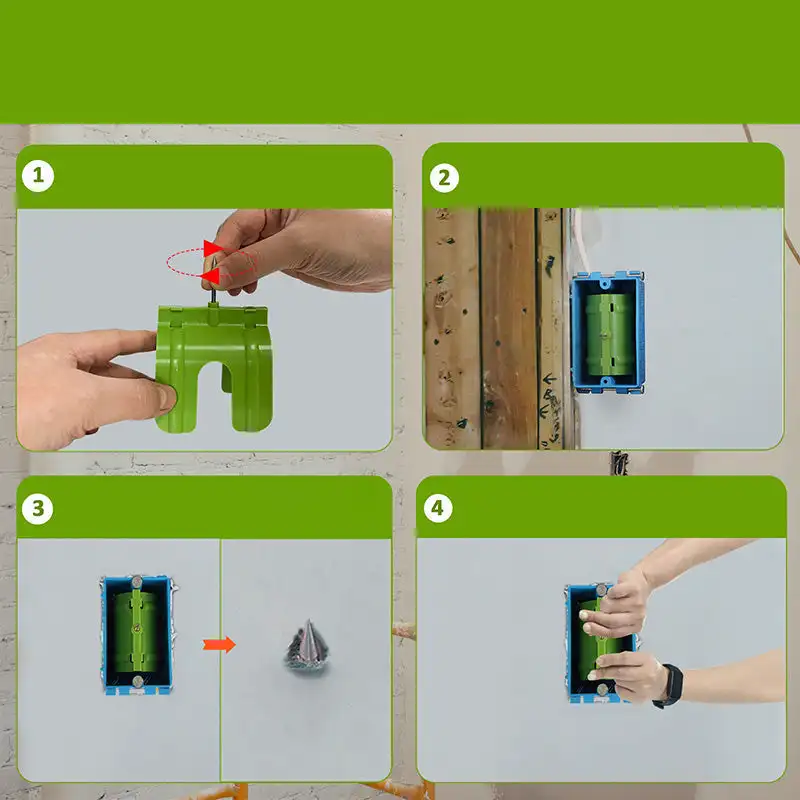 1

2

3

4