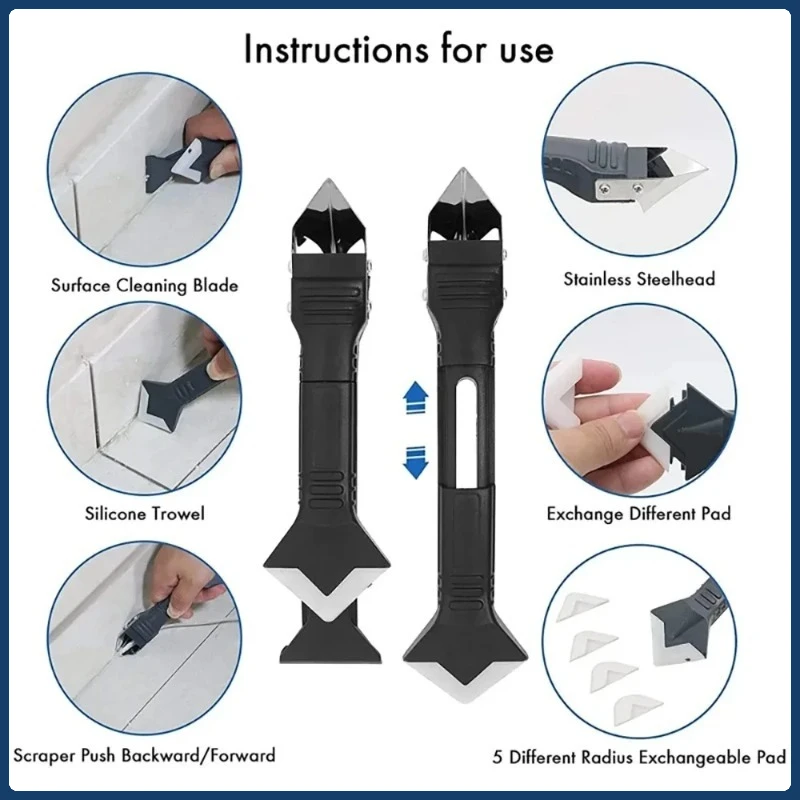 Instructions for use

Surface Cleaning Blade

Silicone Trowel

Scraper Push Backward/Forward

Stainless Steelhead

Exchange Different Pad

5 Different Radius Exchangeable Pad