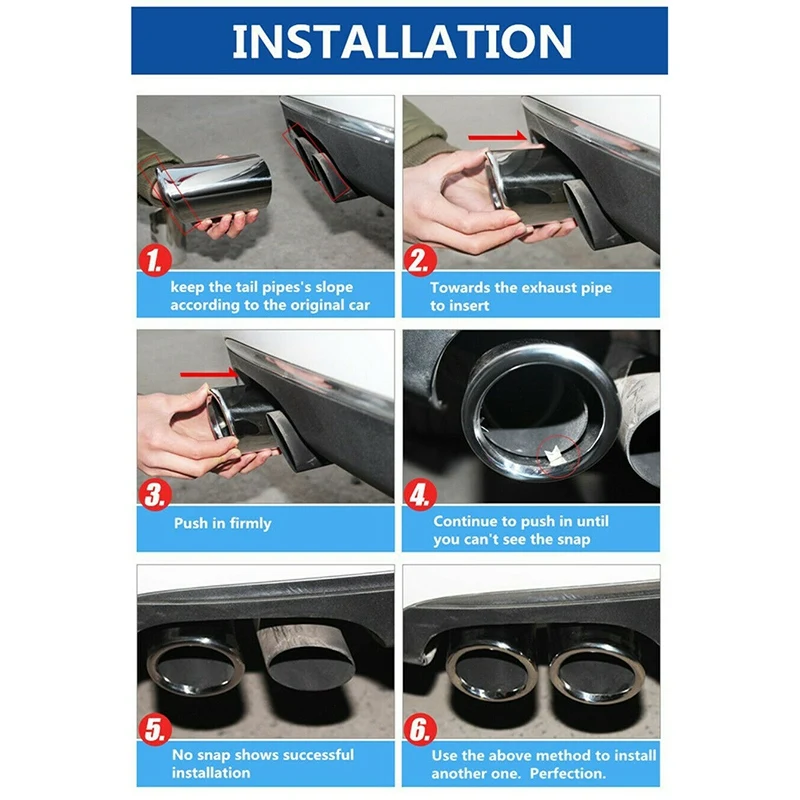 INSTALLATION

1.
keep the tail pipes's slope according to the original car

2.
Towards the exhaust pipe to insert

3.
Push in firmly

4.
Continue to push in until you can't see the snap

5.
No snap shows successful installation

6.
Use the above method to install another one. Perfection.