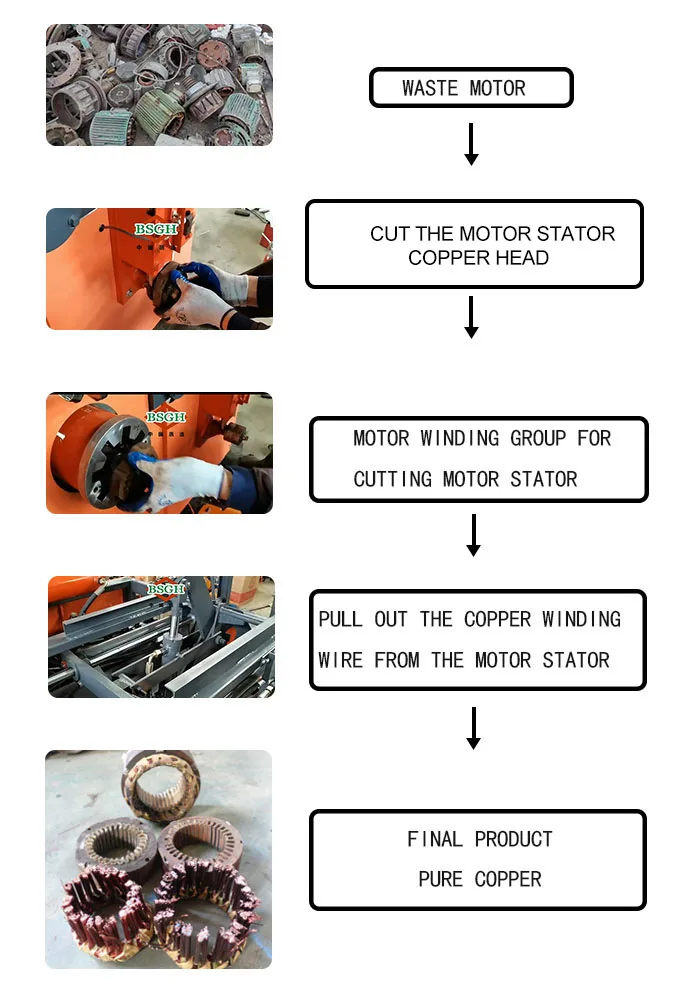 WASTE MOTOR

BSGH

CUT THE MOTOR STATOR COPPER HEAD

BSGH

MOTOR WINDING GROUP FOR CUTTING MOTOR STATOR

BSGH

PULL OUT THE COPPER WINDING WIRE FROM THE MOTOR STATOR

FINAL PRODUCT PURE COPPER