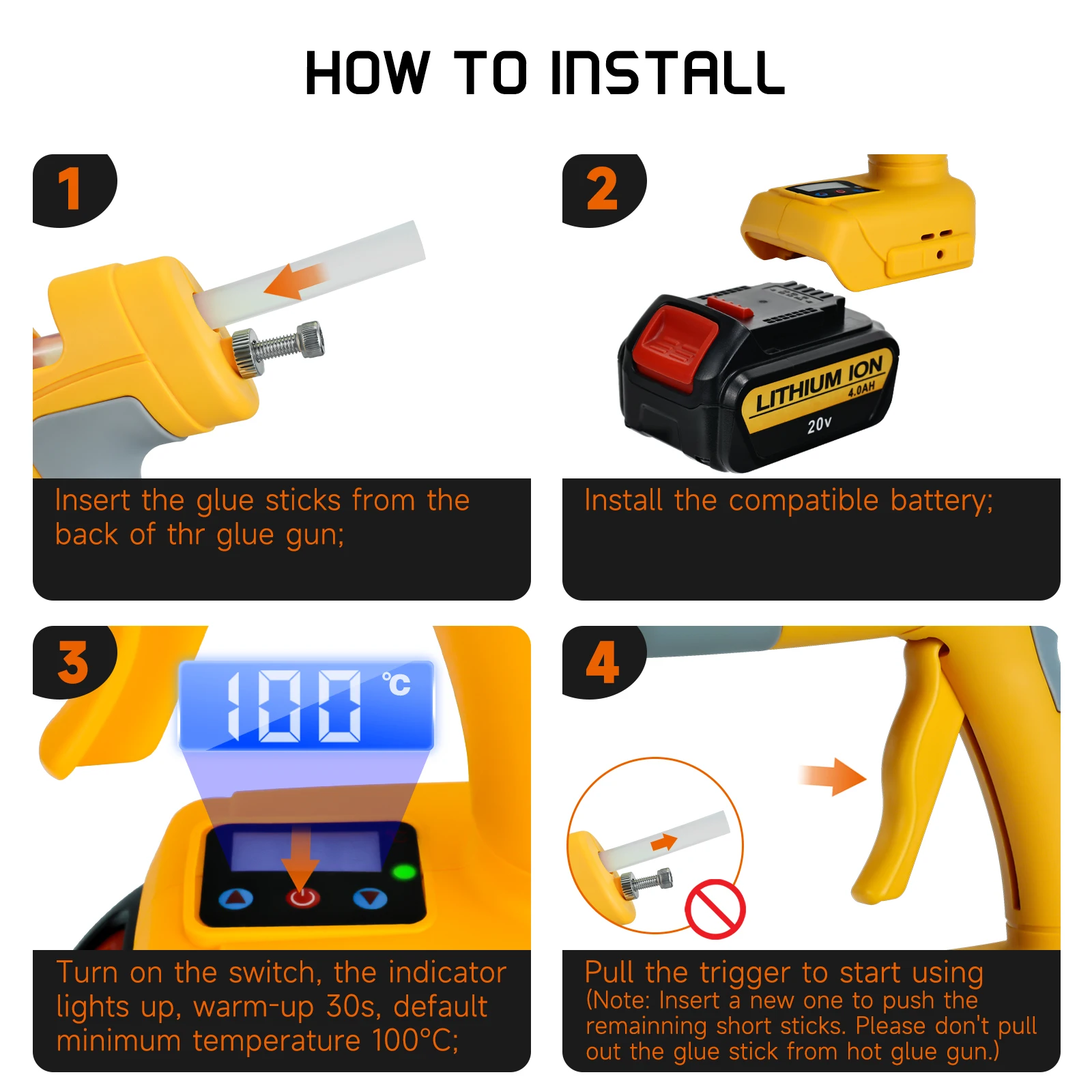 HOW TO INSTALL

1

Insert the glue sticks from the back of thr glue gun;

2

LITHIUM ION
4.0AH
20v

Install the compatible battery;

3

100 ℃

Turn on the switch, the indicator lights up, warm-up 30s, default minimum temperature 100°C;

4

Pull the trigger to start using
(Note: Insert a new one to push the remainning short sticks. Please don't pull out the glue stick from hot glue gun.)