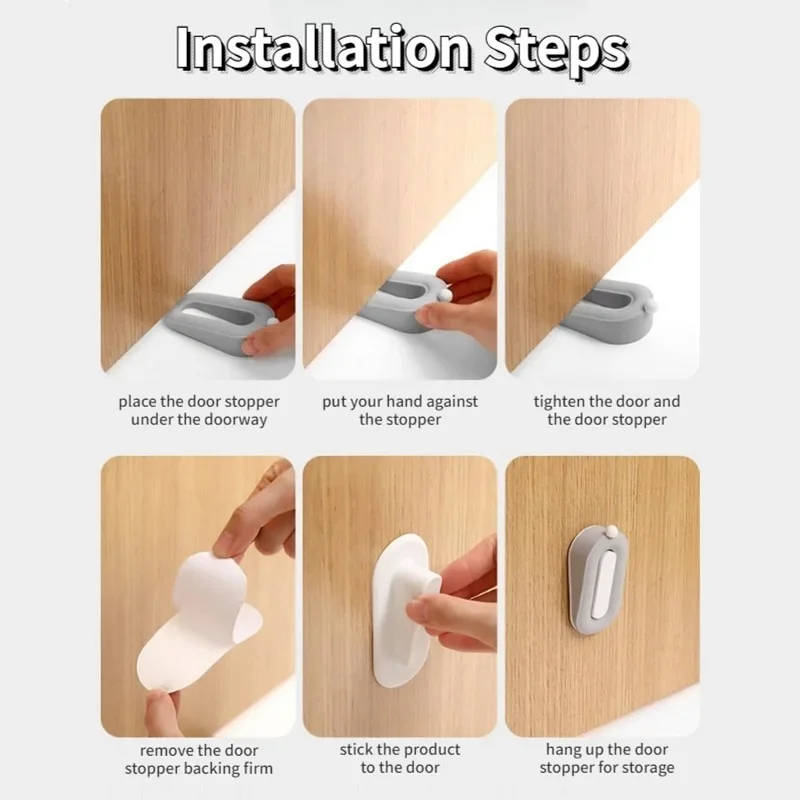 Installation Steps

place the door stopper under the doorway

put your hand against the stopper

tighten the door and the door stopper

remove the door stopper backing firm

stick the product to the door

hang up the door stopper for storage