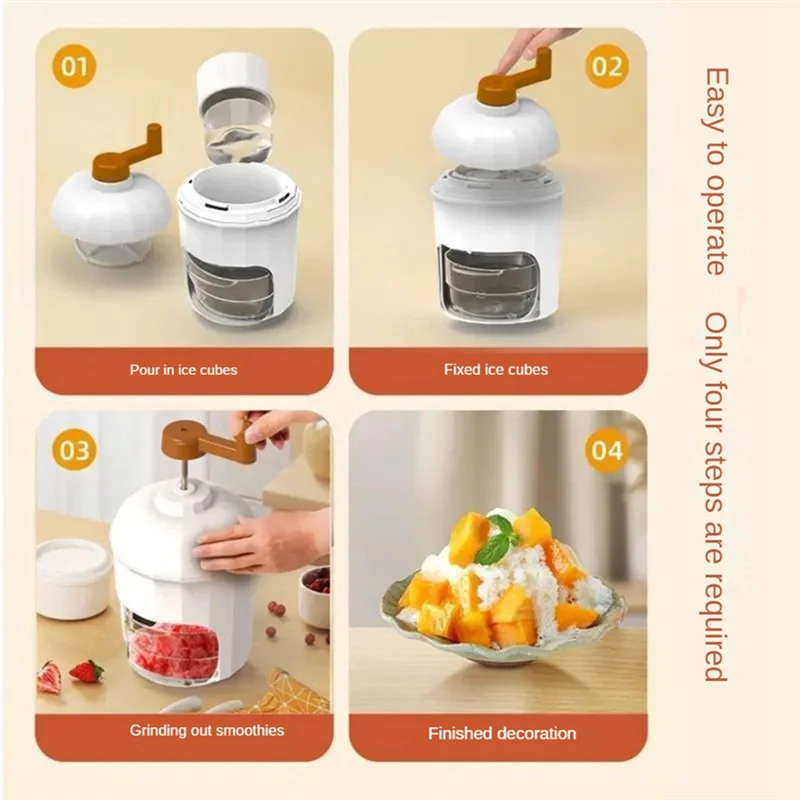 01

Pour in ice cubes

02

Fixed ice cubes

03

Grinding out smoothies

04

Finished decoration

Easy to operate Only four steps are required