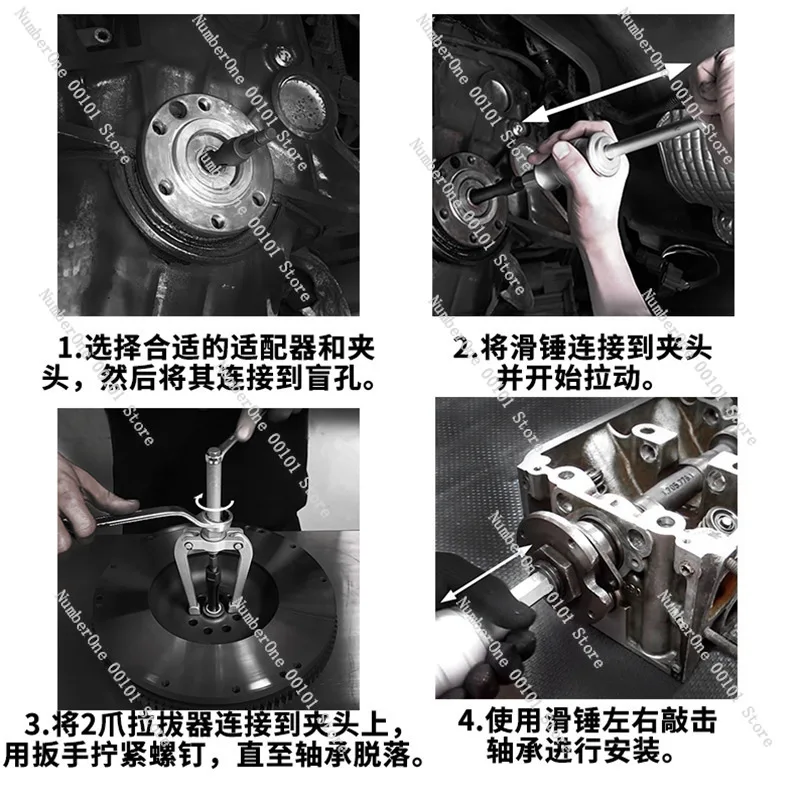 1.选择合适的适配器和夹头，然后将其连接到盲孔。

2.将滑锤连接到夹头并开始拉动。

3.将2爪拉拔器连接到夹头上，用扳手拧紧螺钉，直至轴承脱落。

4.使用滑锤左右敲击轴承进行安装。

NumberOne 00101 Store