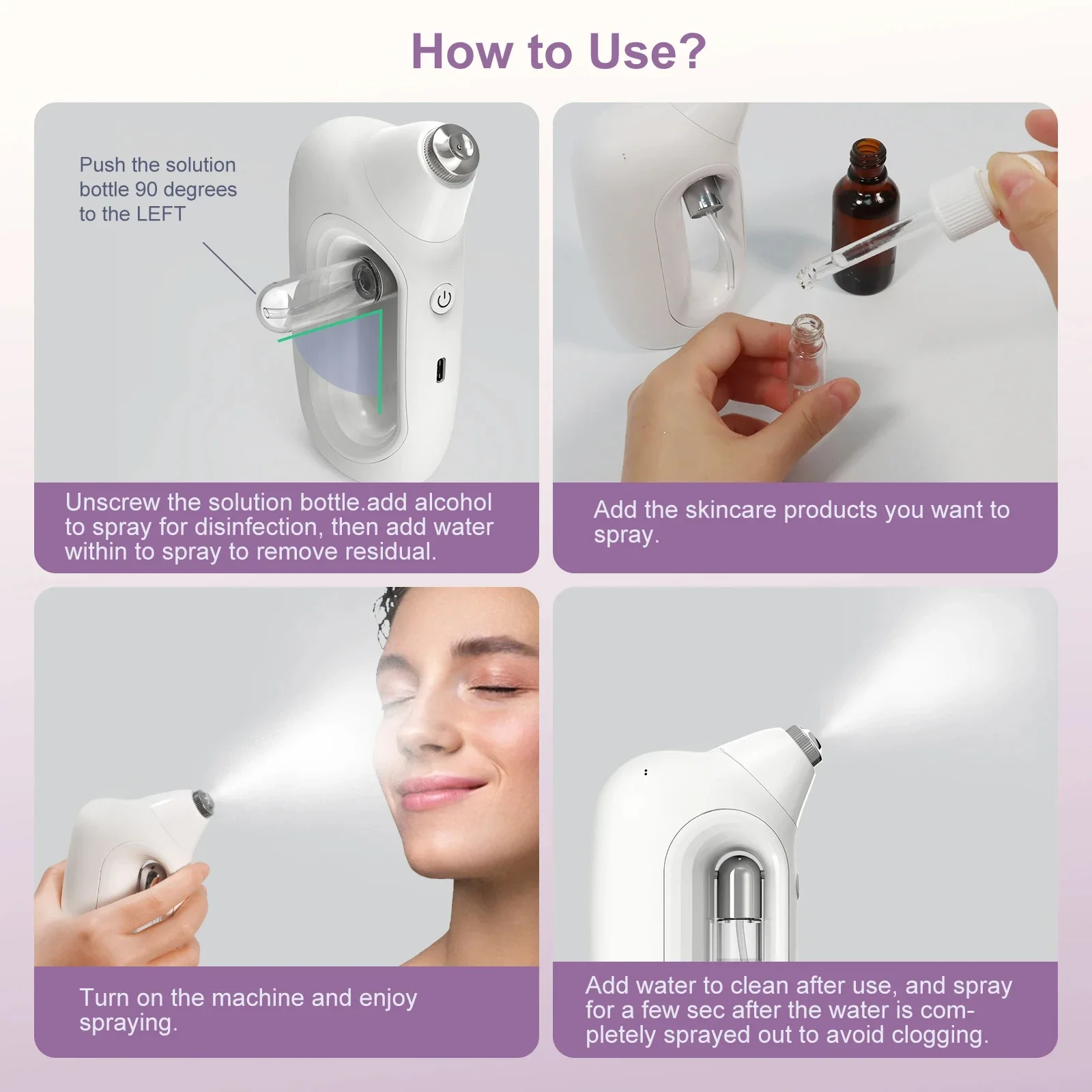 How to Use?

Push the solution bottle 90 degrees to the LEFT

Unscrew the solution bottle.add alcohol to spray for disinfection, then add water within to spray to remove residual.

Add the skincare products you want to spray.

Turn on the machine and enjoy spraying.

Add water to clean after use, and spray for a few sec after the water is completely sprayed out to avoid clogging.