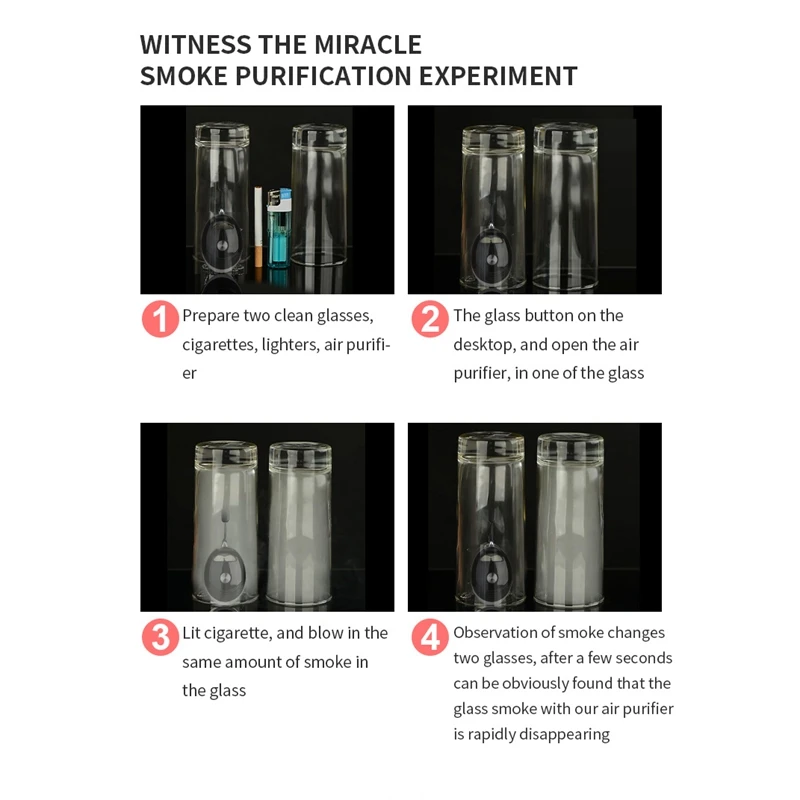 WITNESS THE MIRACLE
SMOKE PURIFICATION EXPERIMENT

1 Prepare two clean glasses, cigarettes, lighters, air purifier

2 The glass button on the desktop, and open the air purifier, in one of the glass

3 Lit cigarette, and blow in the same amount of smoke in the glass

4 Observation of smoke changes two glasses, after a few seconds can be obviously found that the glass smoke with our air purifier is rapidly disappearing