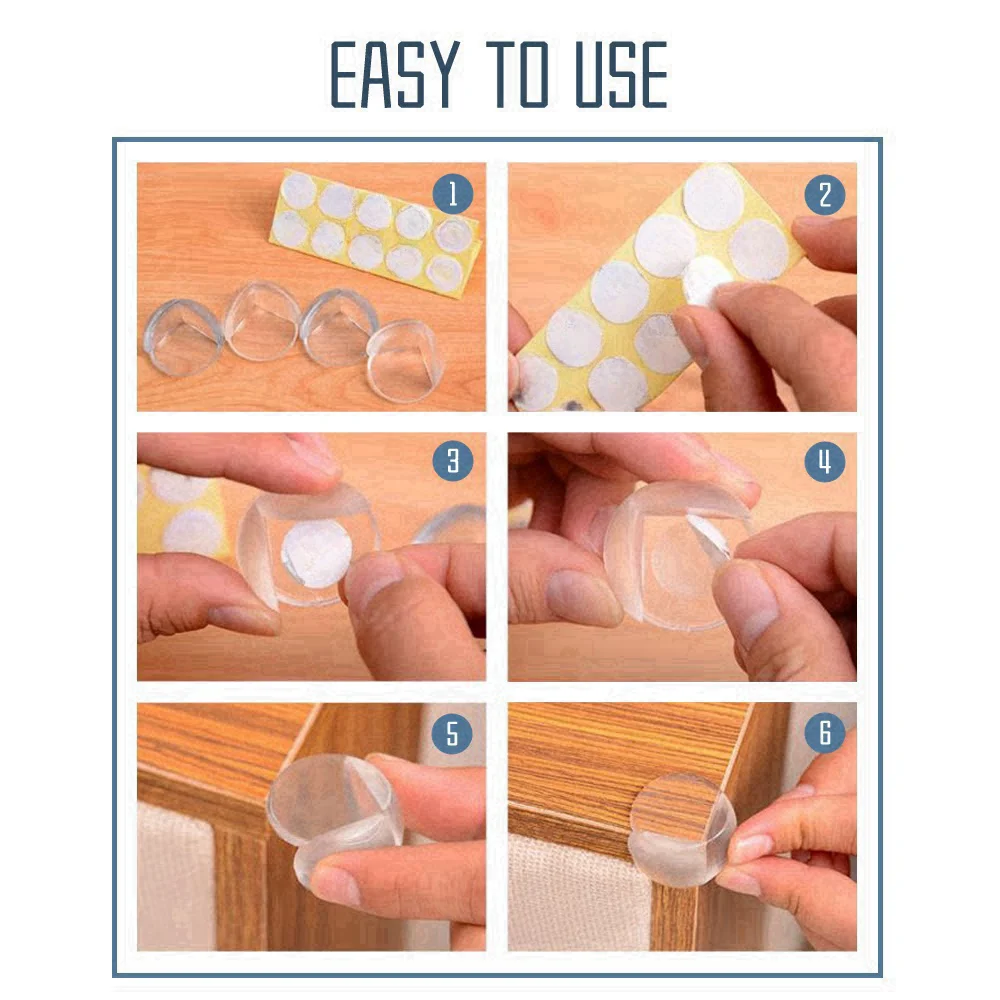 EASY TO USE

1

2

3

4

5

6