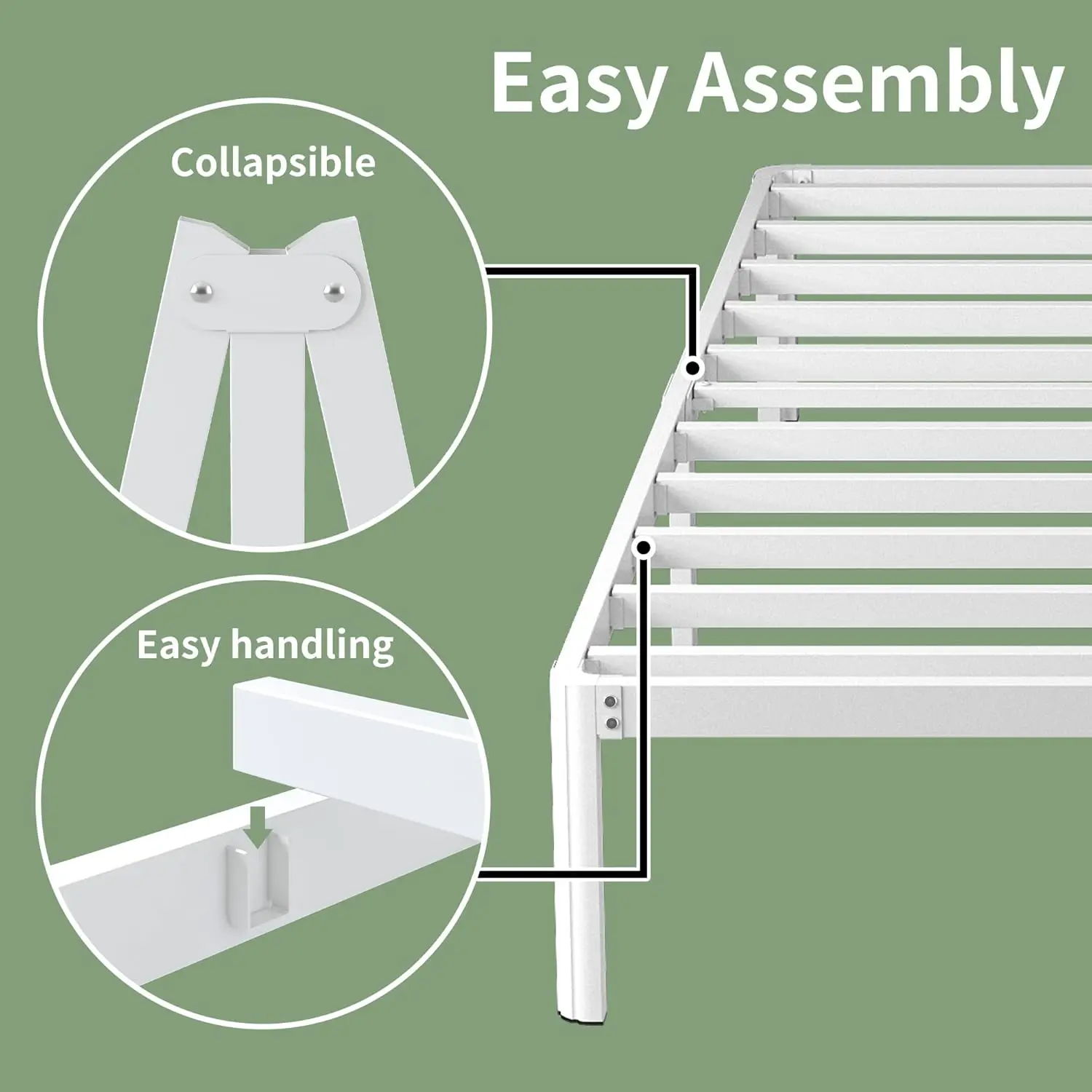 Easy Assembly

Collapsible

Easy handling