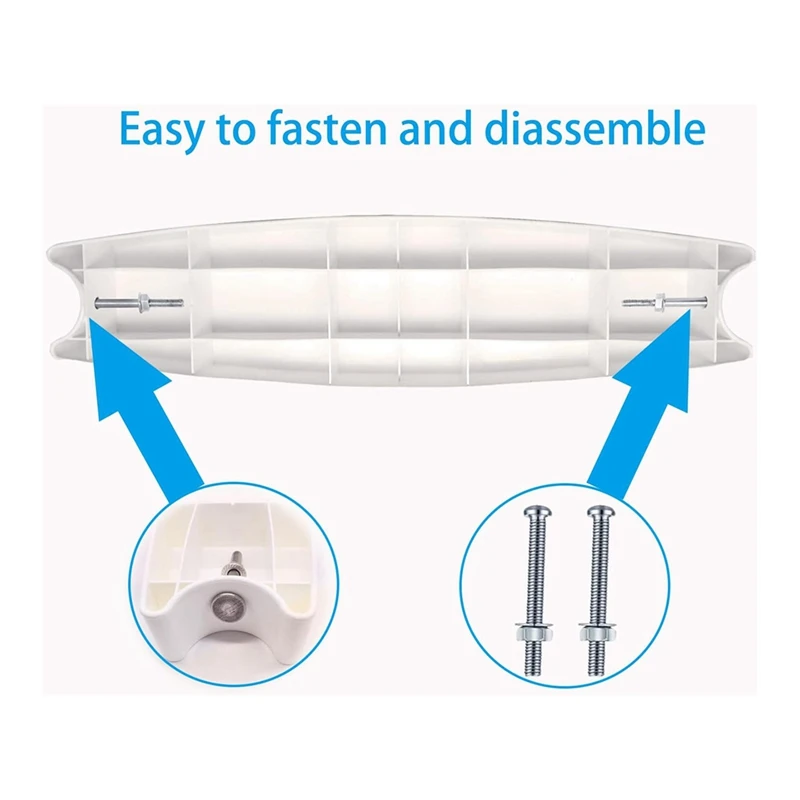 Easy to fasten and diassemble