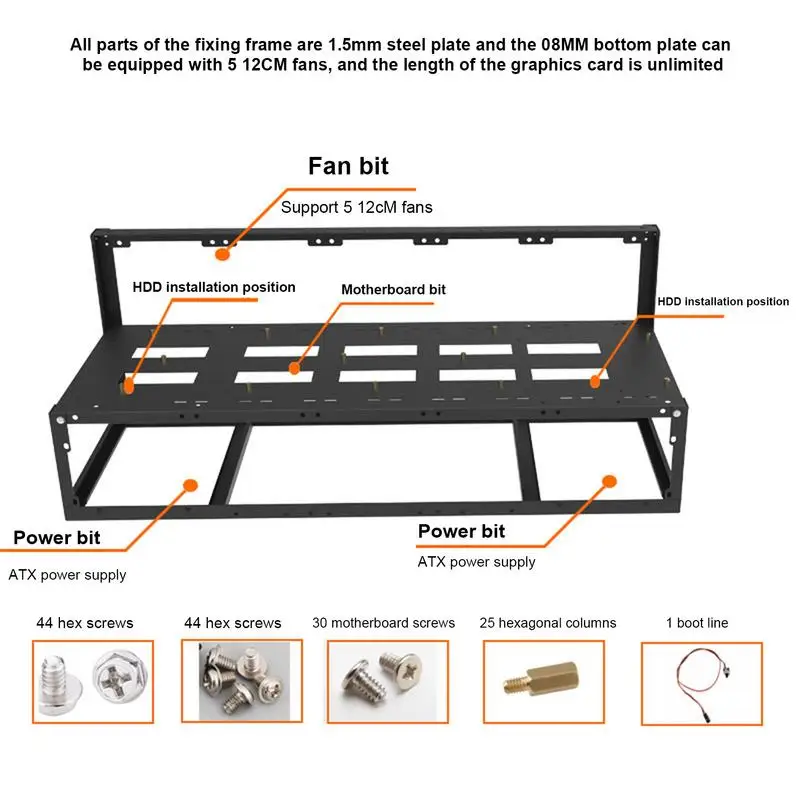 All parts of the fixing frame are 1.5mm steel plate and the 08MM bottom plate can be equipped with 5 12CM fans, and the length of the graphics card is unlimited

Fan bit

Support 5 12cM fans

HDD installation position

Motherboard bit

HDD installation position

Power bit

ATX power supply

Power bit

ATX power supply

44 hex screws

44 hex screws

30 motherboard screws

25 hexagonal columns

1 boot line