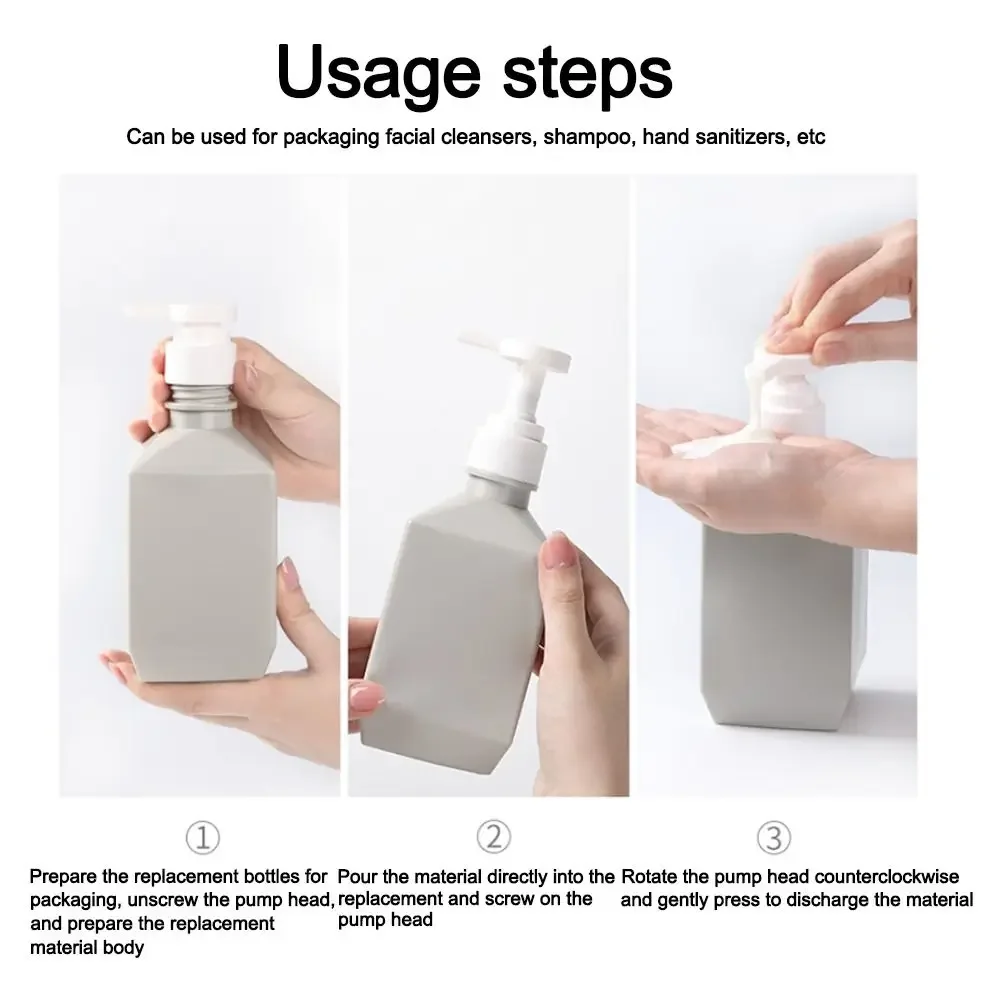 Usage steps

Can be used for packaging facial cleansers, shampoo, hand sanitizers, etc

①

Prepare the replacement bottles for packaging, unscrew the pump head, and prepare the replacement material body

②

Pour the material directly into the replacement and screw on the pump head

③

Rotate the pump head counterclockwise and gently press to discharge the material