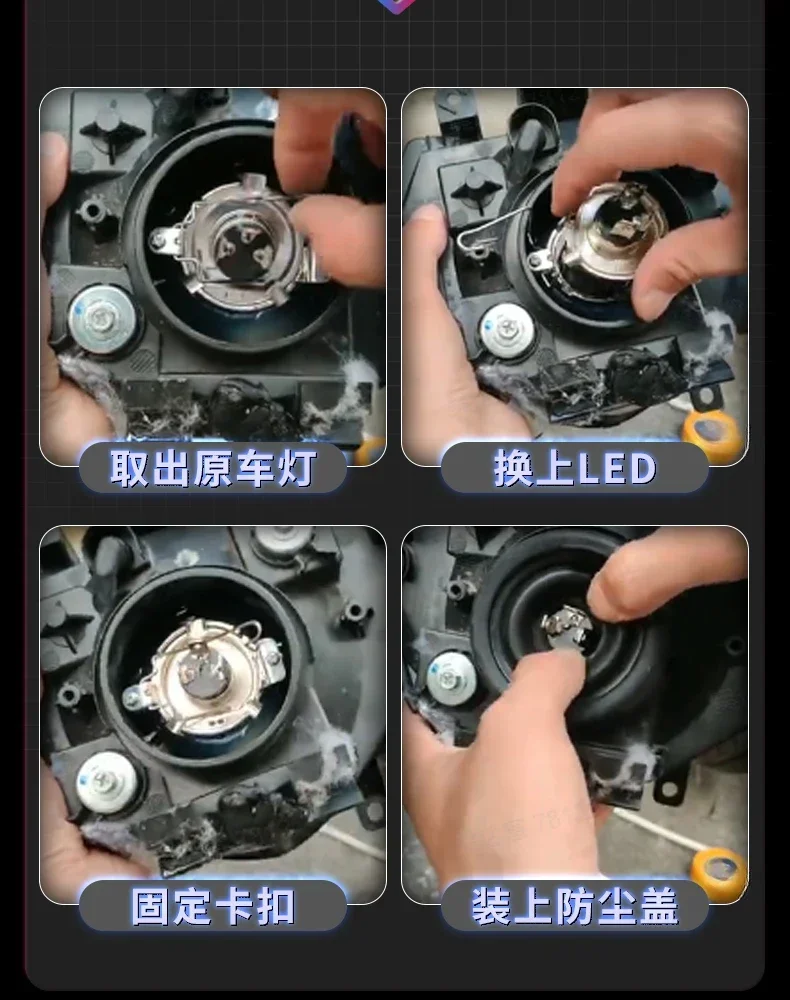 取出原车灯

换上LED

固定卡扣

装上防尘盖