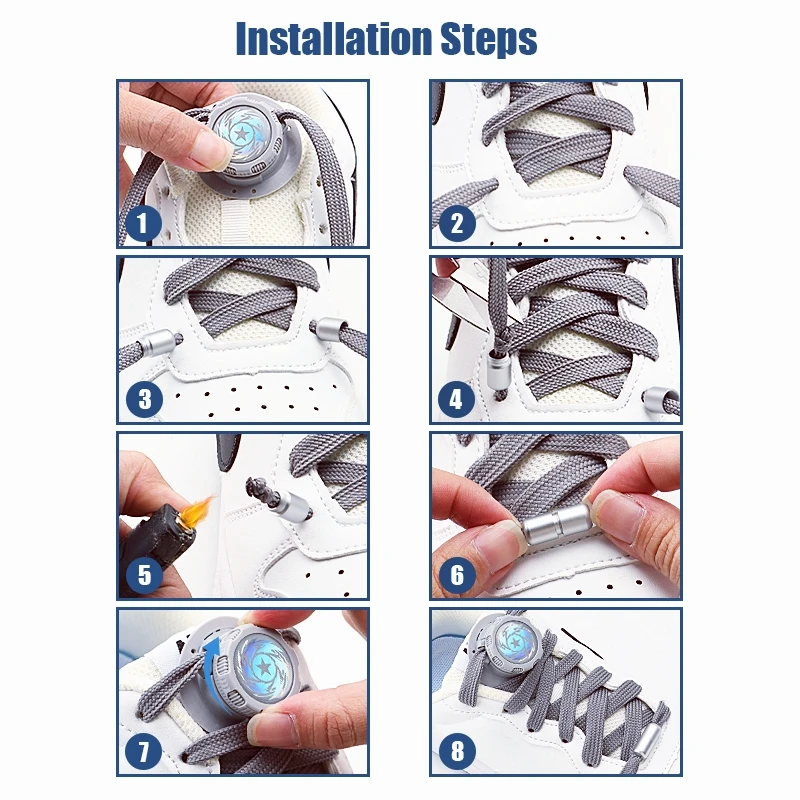 Installation Steps

1

2

3

4

5

6

7

8