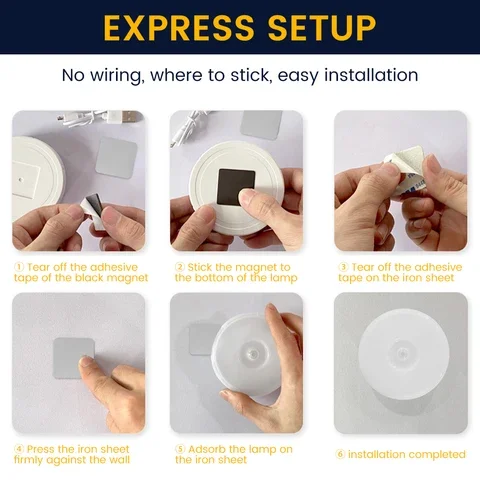 EXPRESS SETUP

No wiring, where to stick, easy installation

① Tear off the adhesive tape of the black magnet

② Stick the magnet to the bottom of the lamp

③ Tear off the adhesive tape on the iron sheet

④ Press the iron sheet firmly against the wall

⑤ Adsorb the lamp on the iron sheet

⑥ installation completed