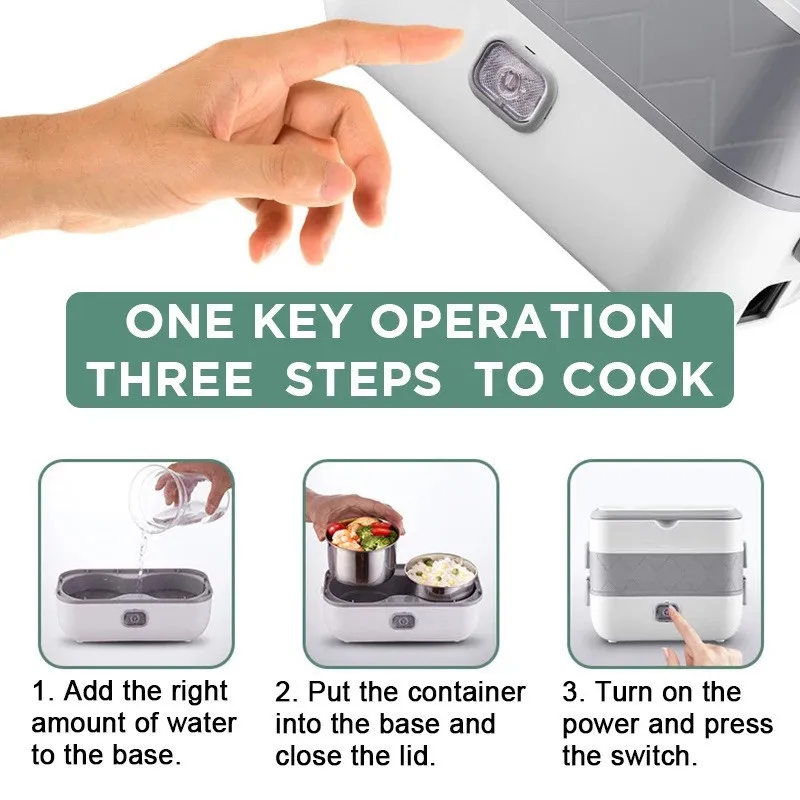 ONE KEY OPERATION
THREE STEPS TO COOK

1. Add the right amount of water to the base.

2. Put the container into the base and close the lid.

3. Turn on the power and press the switch.