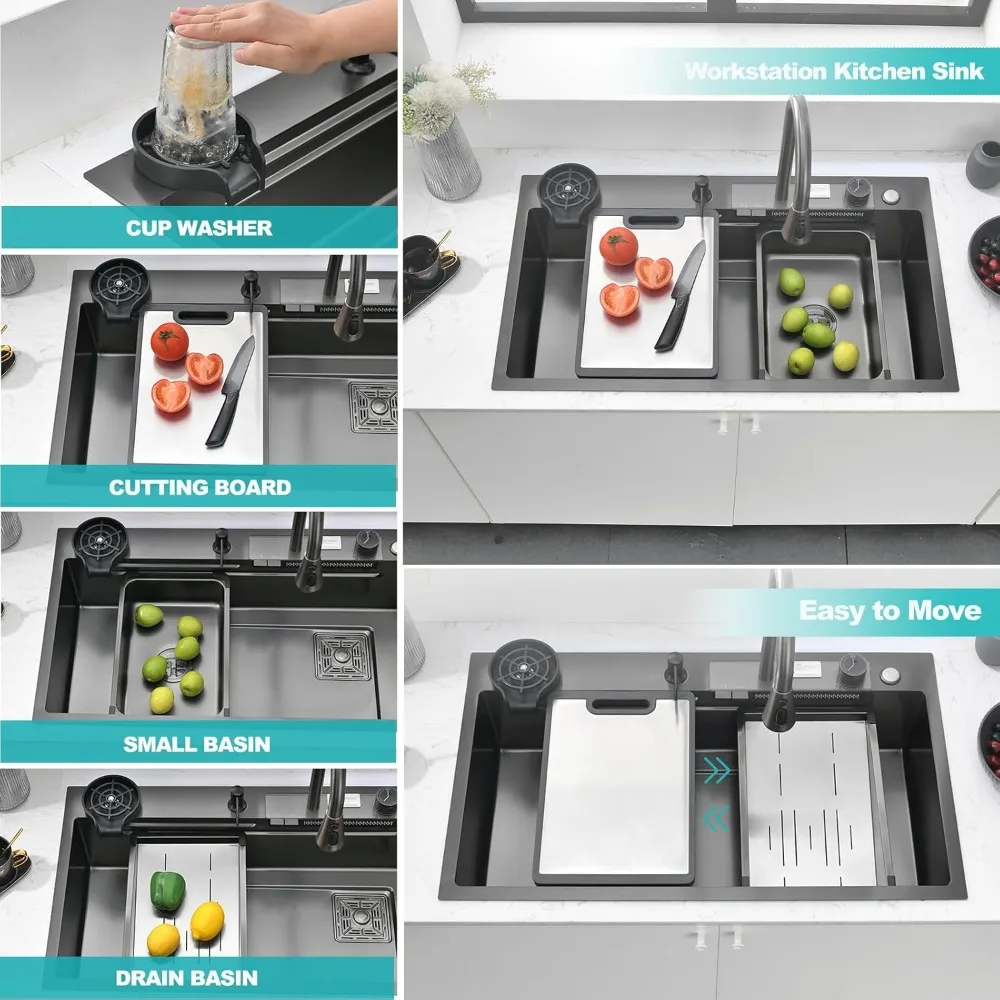 CUP WASHER

CUTTING BOARD

SMALL BASIN

DRAIN BASIN

Workstation Kitchen Sink

Easy to Move