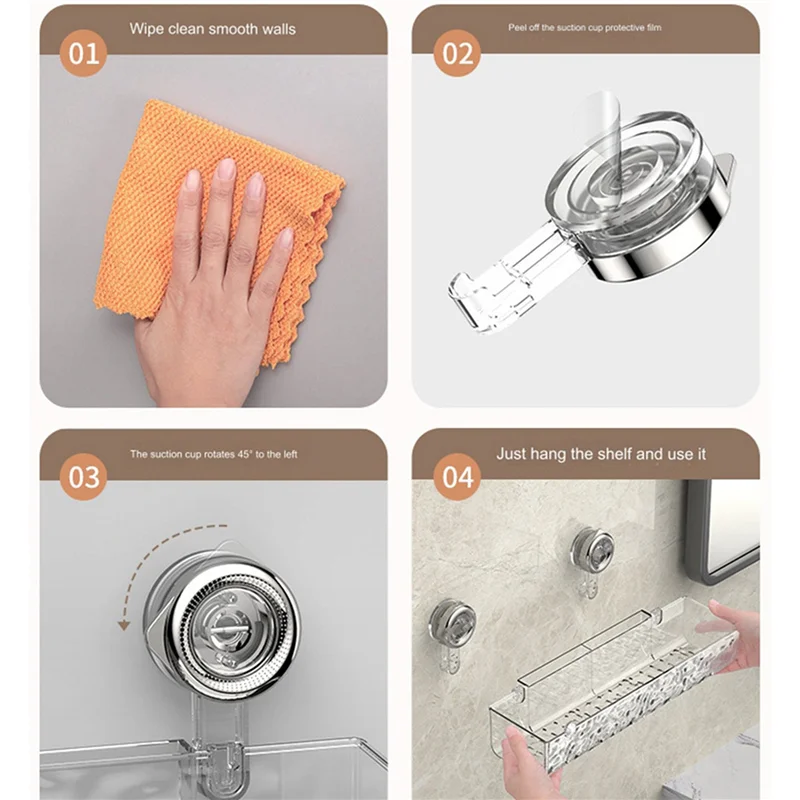 01
Wipe clean smooth walls

02
Peel off the suction cup protective film

03
The suction cup rotates 45° to the left

04
Just hang the shelf and use it