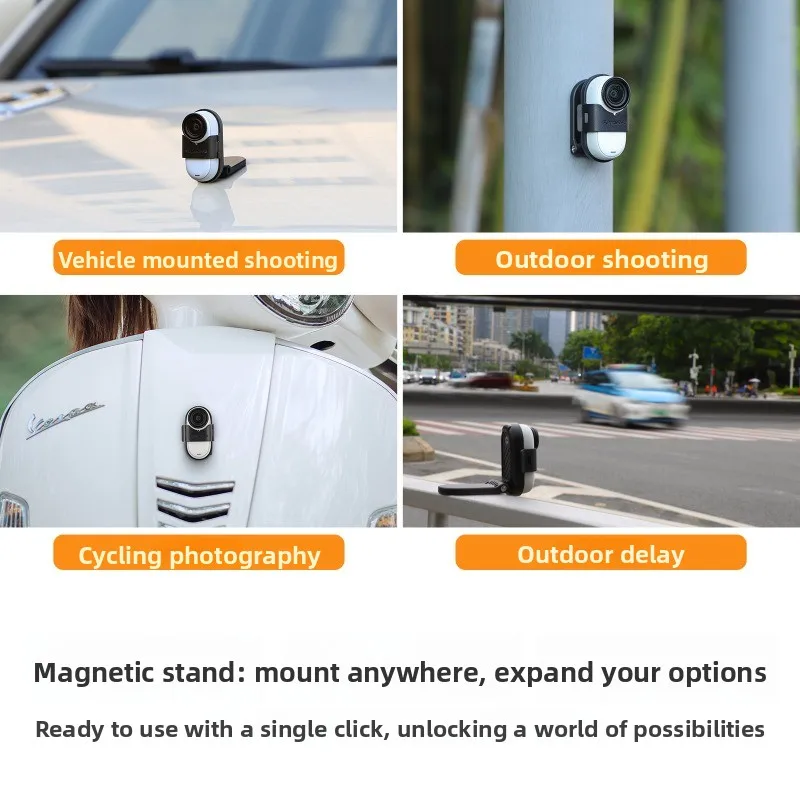 Vehicle mounted shooting

Outdoor shooting

Vespa

Cycling photography

Outdoor delay

Magnetic stand: mount anywhere, expand your options

Ready to use with a single click, unlocking a world of possibilities