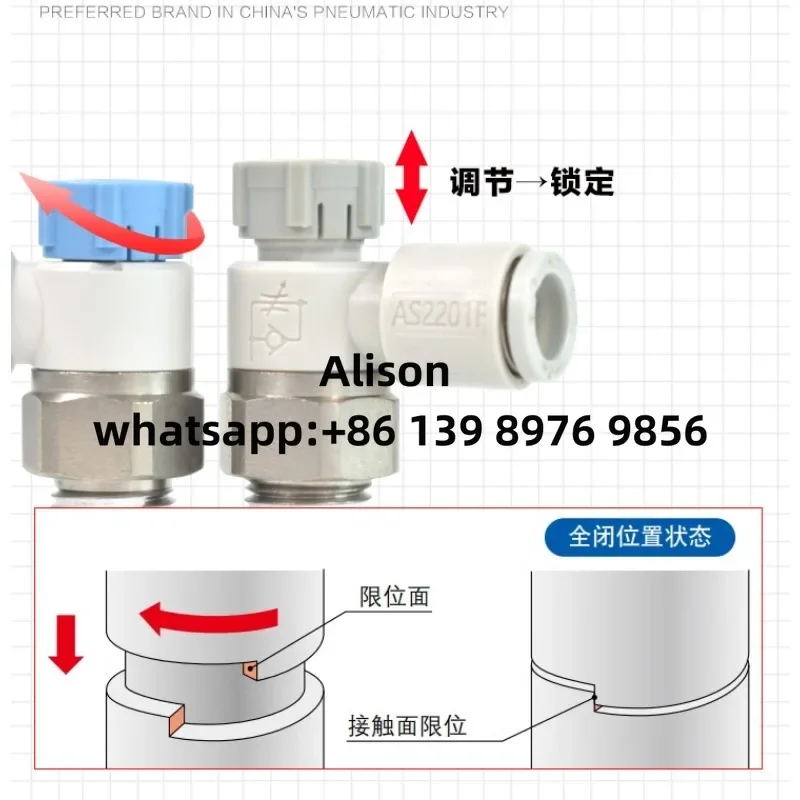 PREFERRED BRAND IN CHINA'S PNEUMATIC INDUSTRY

调节→锁定

AS2201F

Alison
whatsapp:+86 139 8976 9856

全闭位置状态

限位面

接触面限位