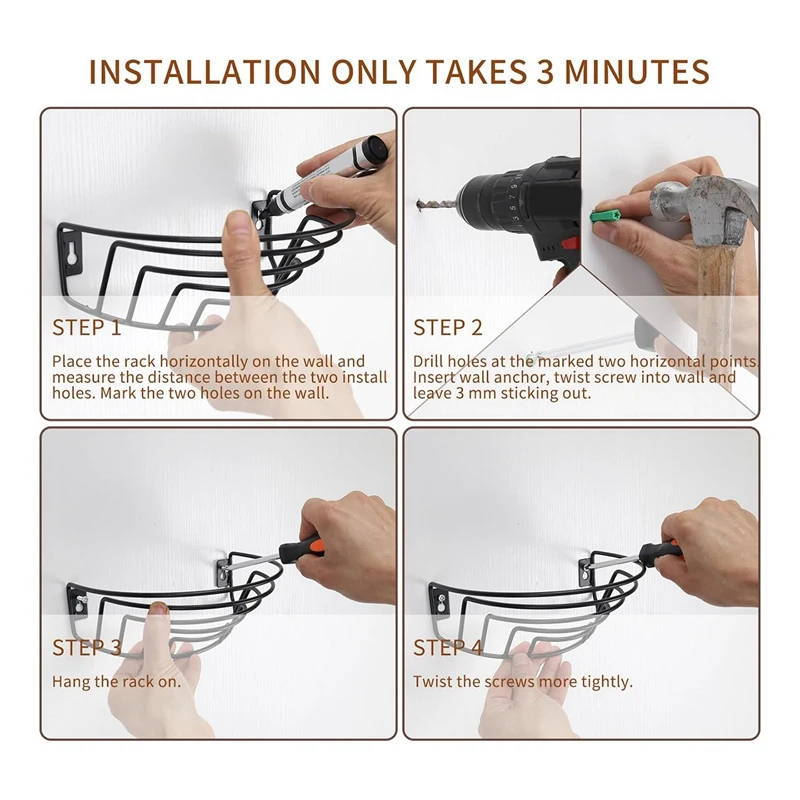 INSTALLATION ONLY TAKES 3 MINUTES

STEP 1

Place the rack horizontally on the wall and measure the distance between the two install holes. Mark the two holes on the wall.

STEP 2

Drill holes at the marked two horizontal points. Insert wall anchor, twist screw into wall and leave 3 mm sticking out.

STEP 3

Hang the rack on.

STEP 4

Twist the screws more tightly.