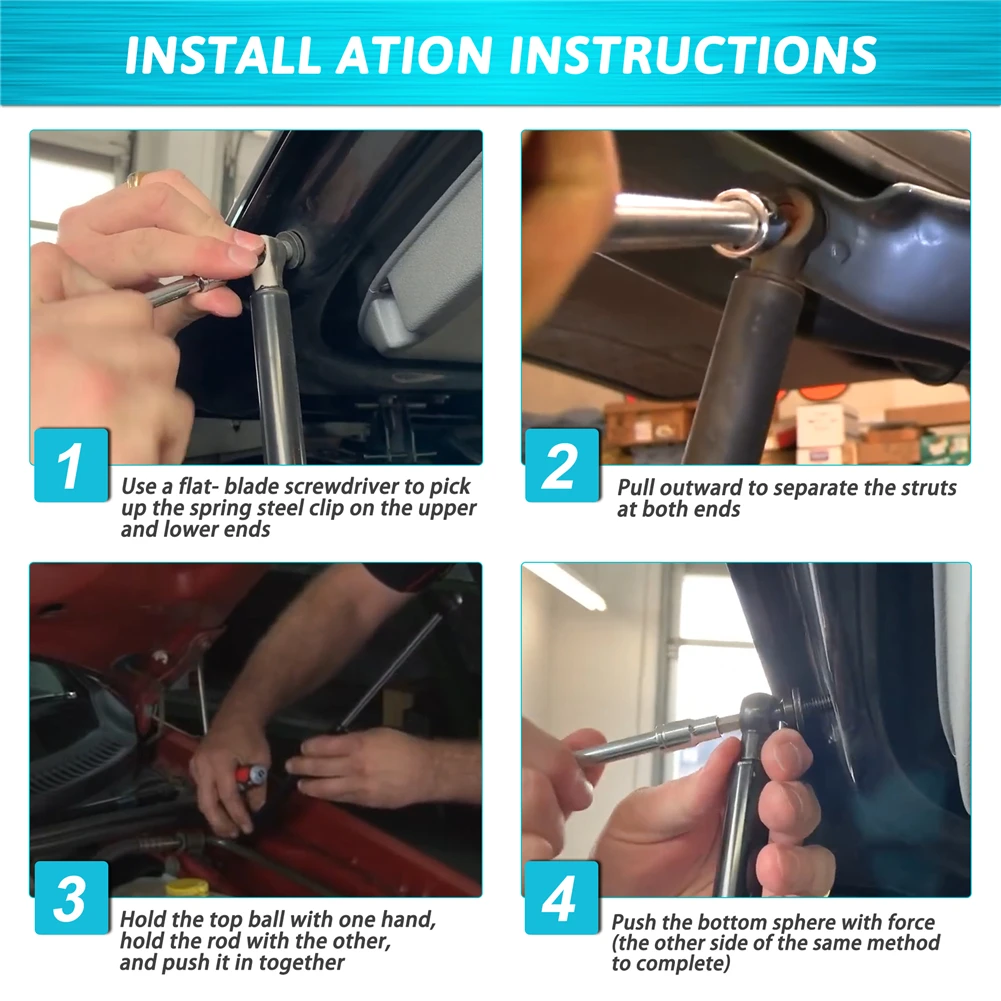 INSTALL ATION INSTRUCTIONS

1

Use a flat- blade screwdriver to pick up the spring steel clip on the upper and lower ends

2

Pull outward to separate the struts at both ends

3

Hold the top ball with one hand, hold the rod with the other, and push it in together

4

Push the bottom sphere with force (the other side of the same method to complete)