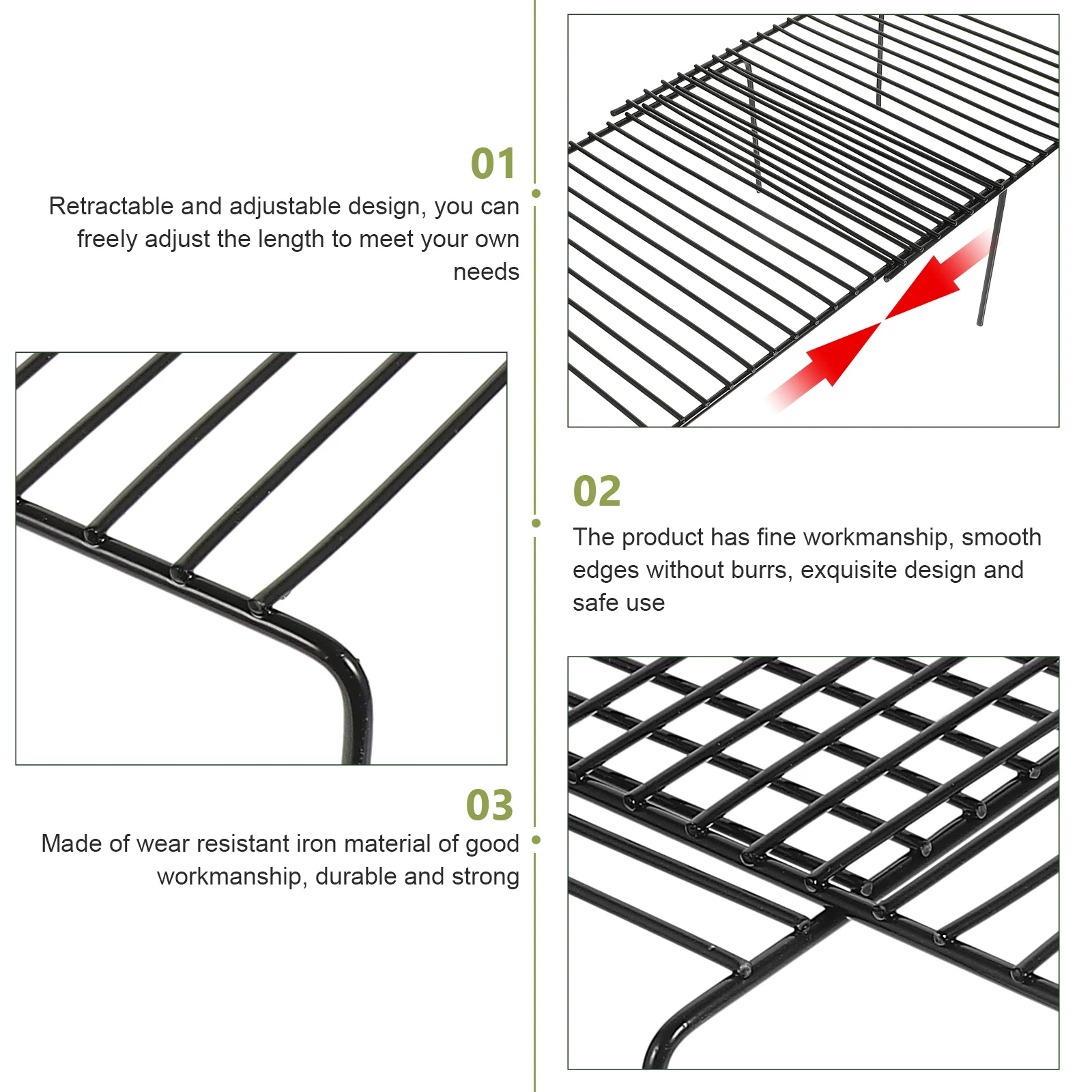 01

Retractable and adjustable design, you can freely adjust the length to meet your own needs

02

The product has fine workmanship, smooth edges without burrs, exquisite design and safe use

03

Made of wear resistant iron material of good workmanship, durable and strong