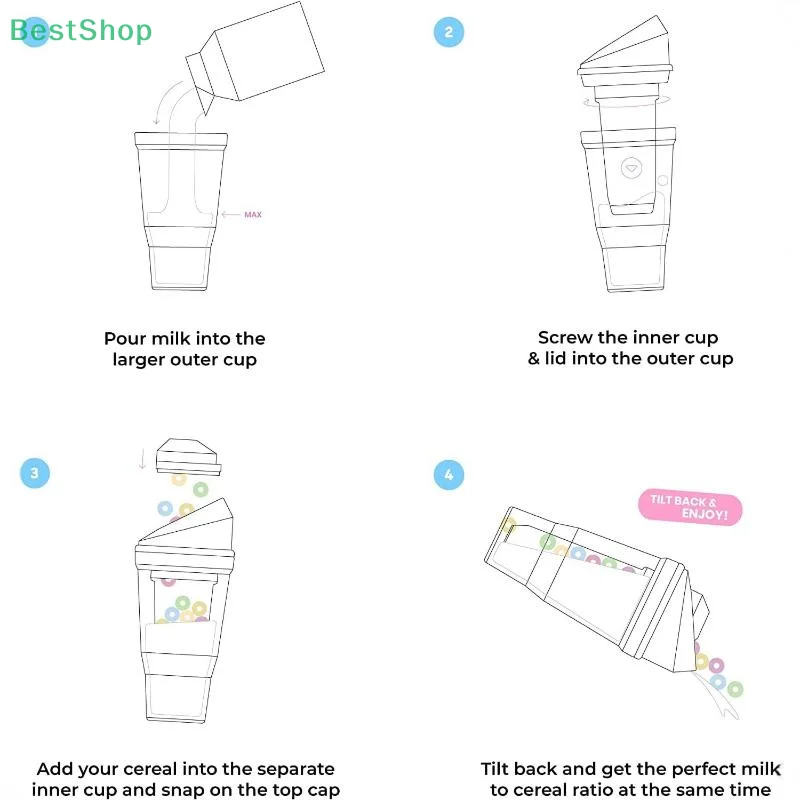 BestShop

MAX

Pour milk into the larger outer cup

2

Screw the inner cup & lid into the outer cup

3

Add your cereal into the separate inner cup and snap on the top cap

4

TILT BACK & ENJOY!

Tilt back and get the perfect milk to cereal ratio at the same time