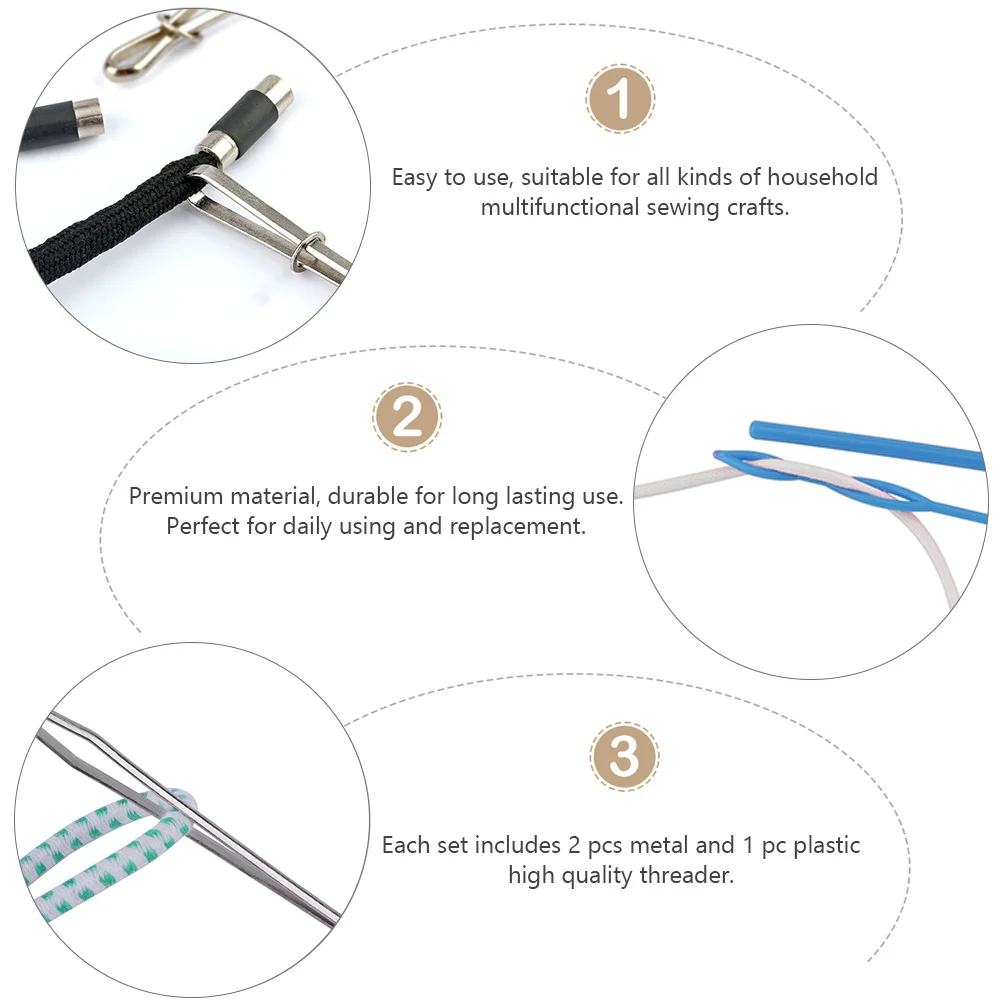 1

Easy to use, suitable for all kinds of household multifunctional sewing crafts.

2

Premium material, durable for long lasting use. Perfect for daily using and replacement.

3

Each set includes 2 pcs metal and 1 pc plastic high quality threader.