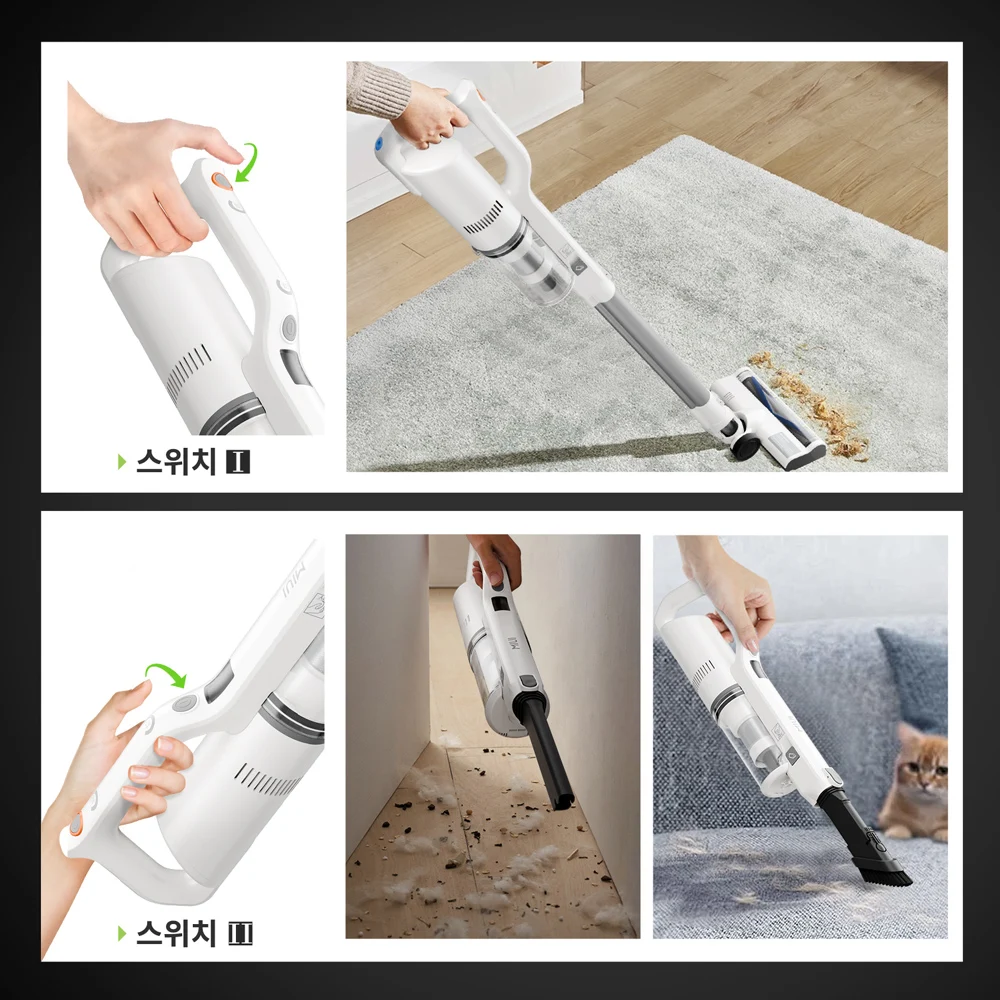 스위치 I

MIUI

MIUI

스위치 II