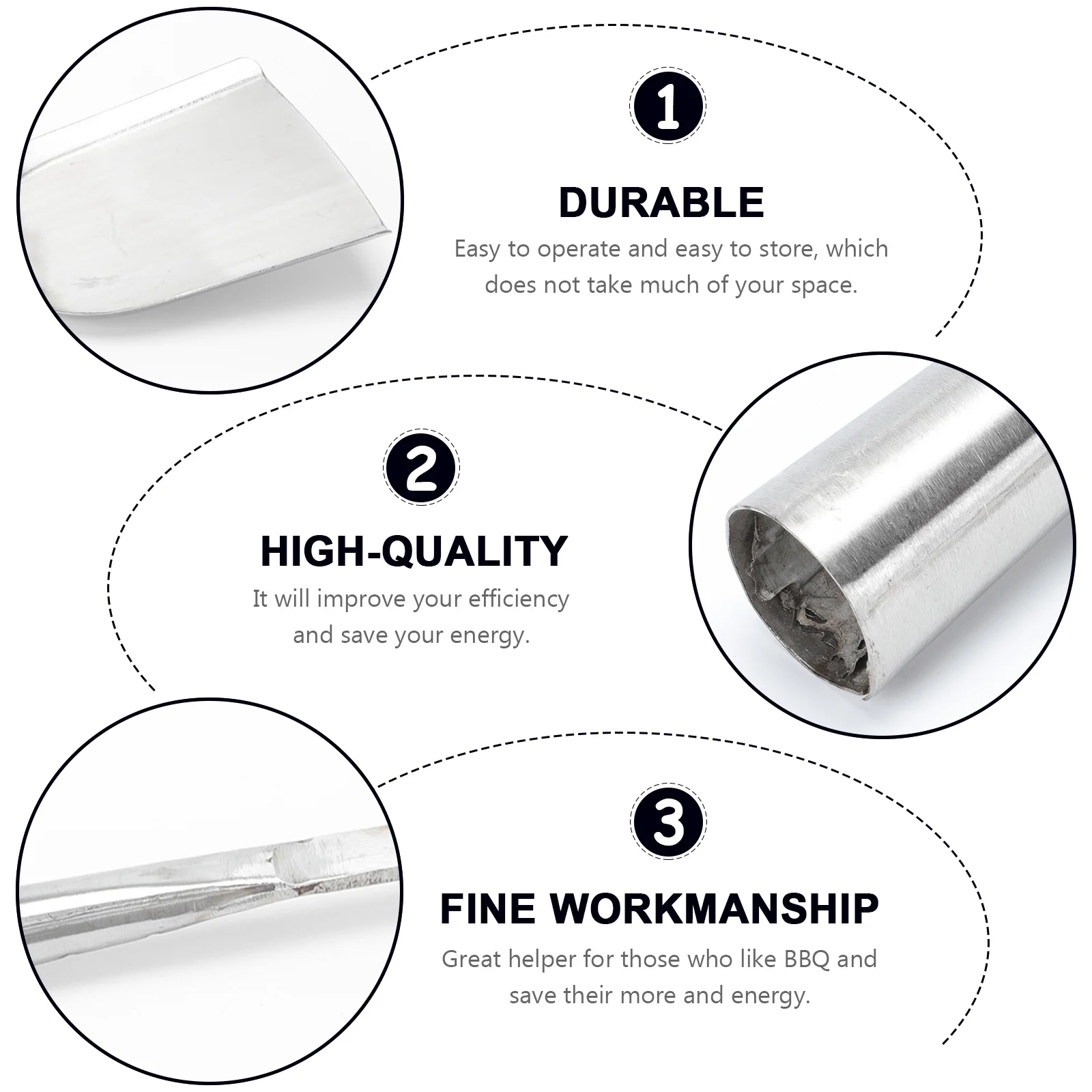 1

DURABLE

Easy to operate and easy to store, which does not take much of your space.

2

HIGH-QUALITY

It will improve your efficiency and save your energy.

3

FINE WORKMANSHIP

Great helper for those who like BBQ and save their more and energy.