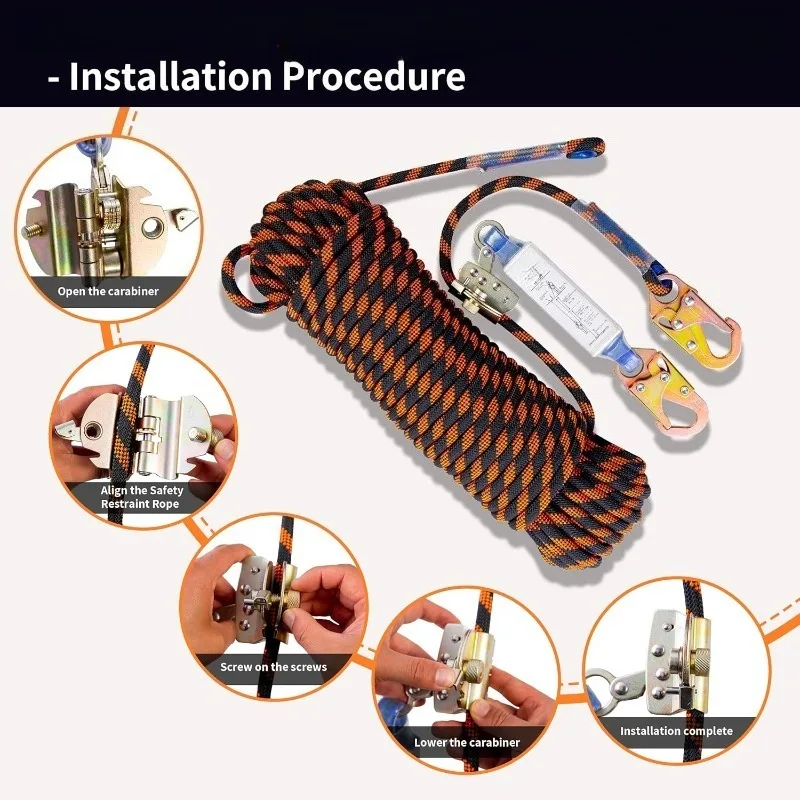 - Installation Procedure

Open the carabiner

Align the Safety Restraint Rope

Screw on the screws

Lower the carabiner

Installation complete