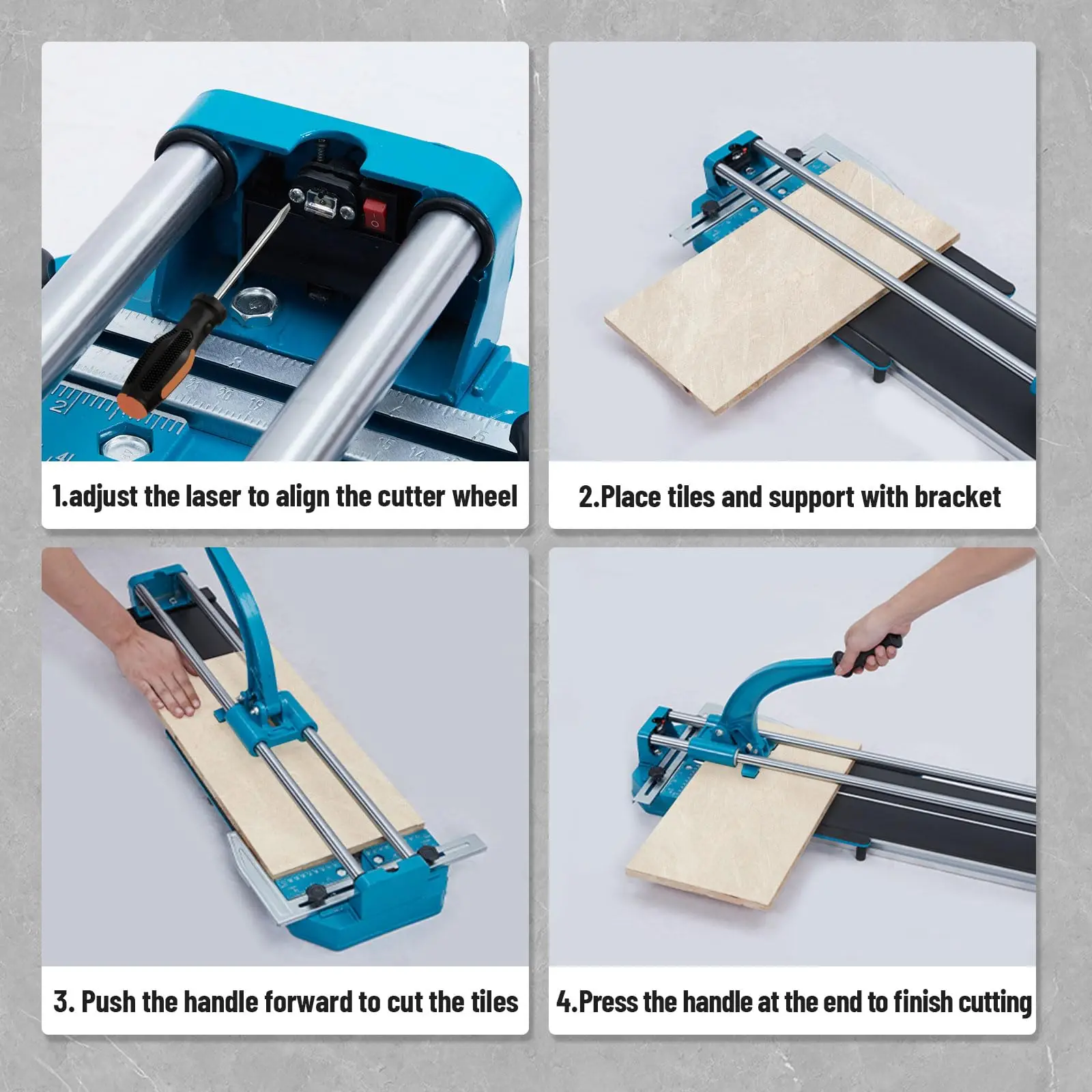 1.adjust the laser to align the cutter wheel

2.Place tiles and support with bracket

3. Push the handle forward to cut the tiles

4.Press the handle at the end to finish cutting