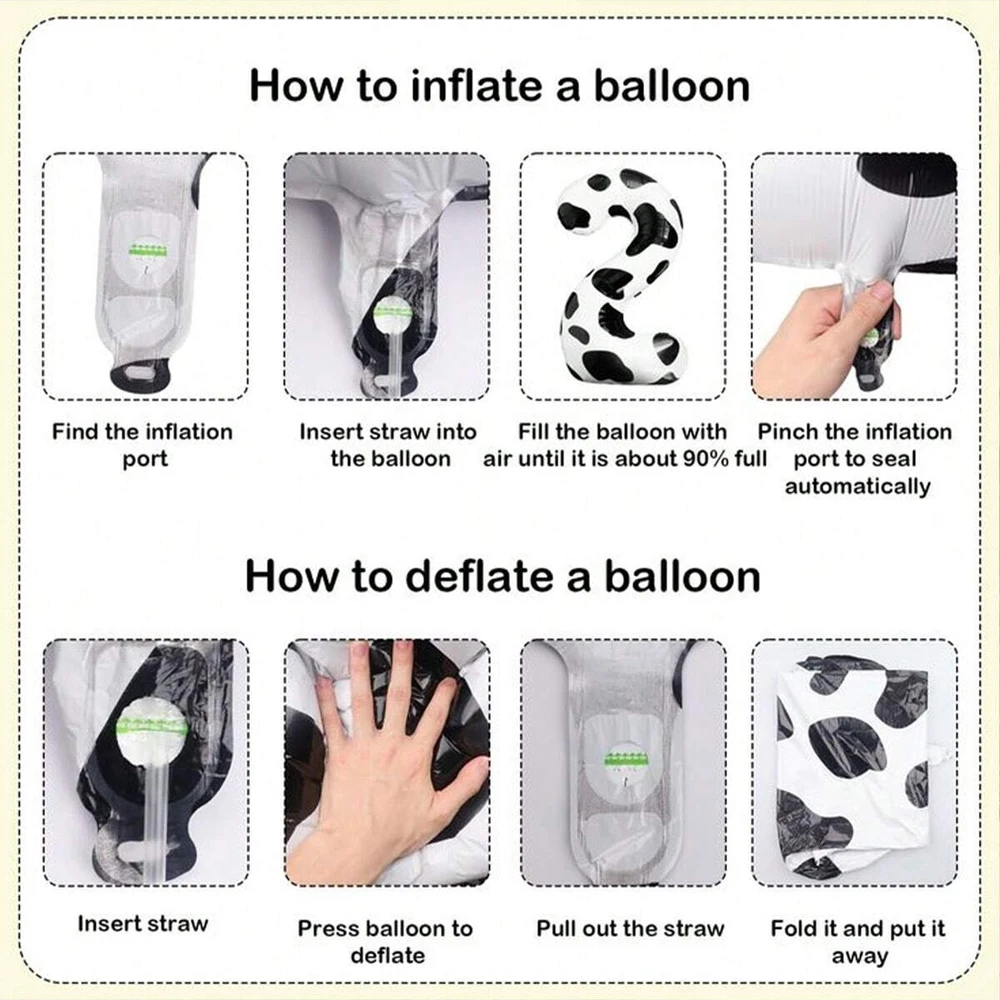 How to inflate a balloon

Find the inflation port

Insert straw into the balloon

Fill the balloon with air until it is about 90% full

Pinch the inflation port to seal automatically

How to deflate a balloon

Insert straw

Press balloon to deflate

Pull out the straw

Fold it and put it away