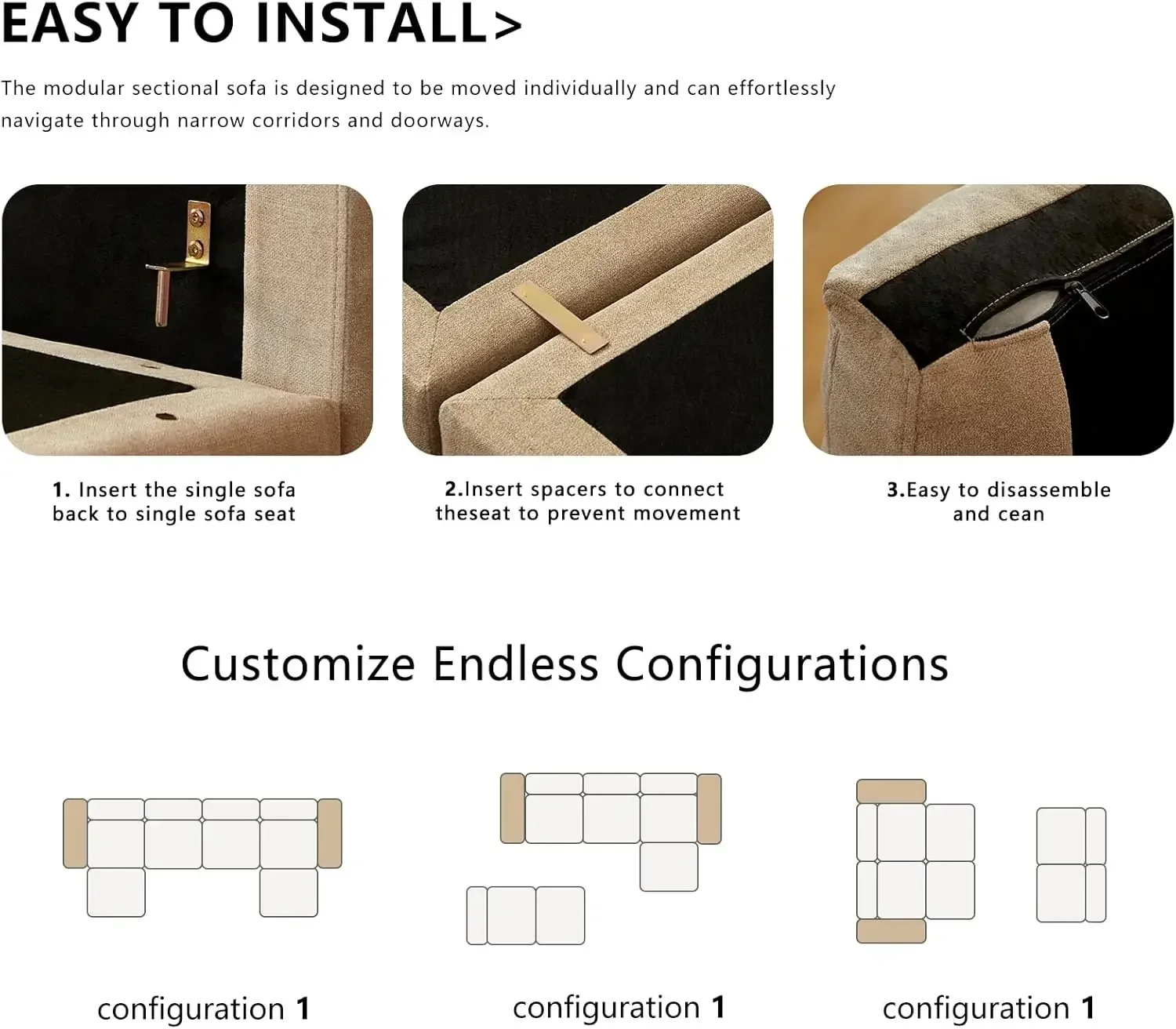 EASY TO INSTALL>

The modular sectional sofa is designed to be moved individually and can effortlessly navigate through narrow corridors and doorways.

1. Insert the single sofa back to single sofa seat

2.Insert spacers to connect theseat to prevent movement

3.Easy to disassemble and cean

Customize Endless Configurations

configuration 1

configuration 1

configuration 1