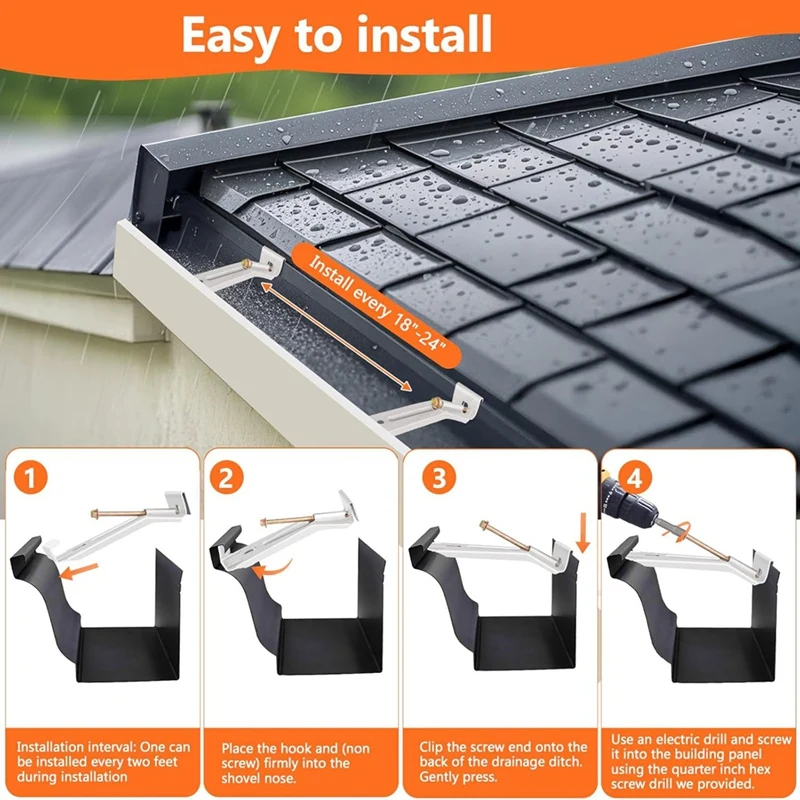 Easy to install

Install every 18"-24"

1

Installation interval: One can be installed every two feet during installation

2

Place the hook and (non screw) firmly into the shovel nose.

3

Clip the screw end onto the back of the drainage ditch. Gently press.

4

Use an electric drill and screw it into the building panel using the quarter inch hex screw drill we provided.