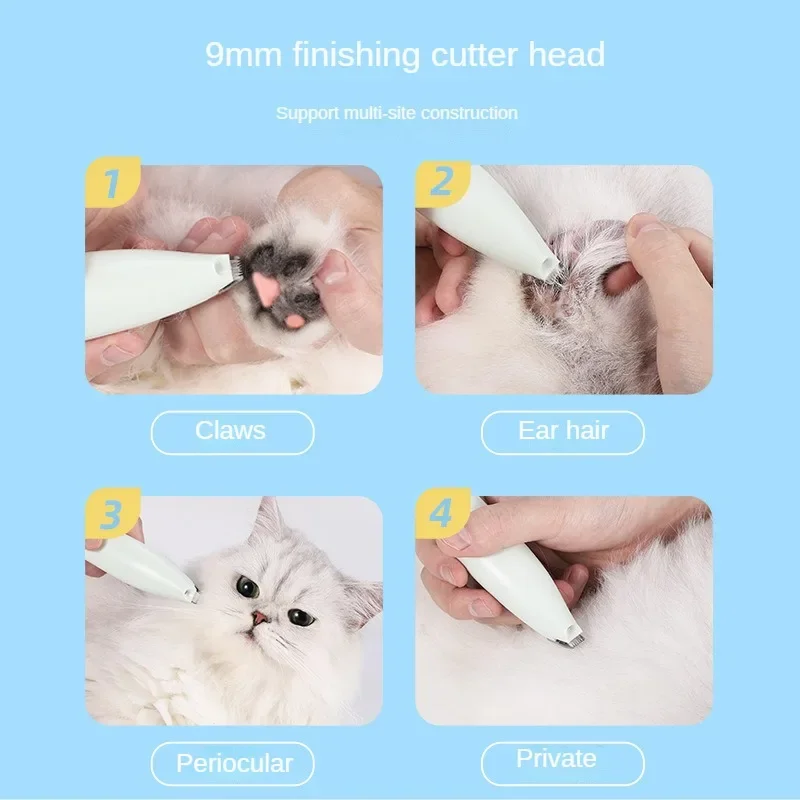 9mm finishing cutter head

Support multi-site construction

1

Claws

2

Ear hair

3

Periocular

4

Private