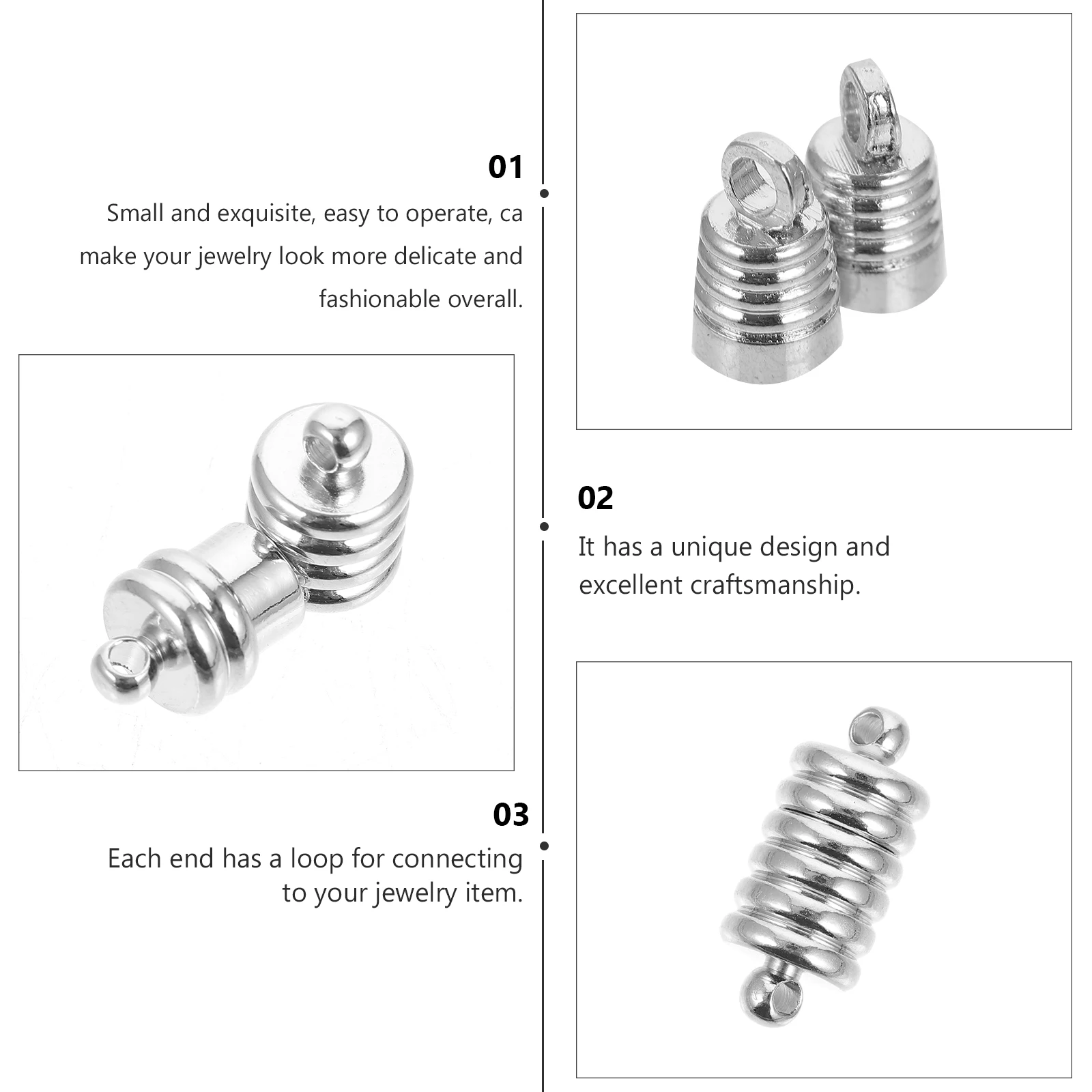 01

Small and exquisite, easy to operate, ca make your jewelry look more delicate and fashionable overall.

02

It has a unique design and excellent craftsmanship.

03

Each end has a loop for connecting to your jewelry item.