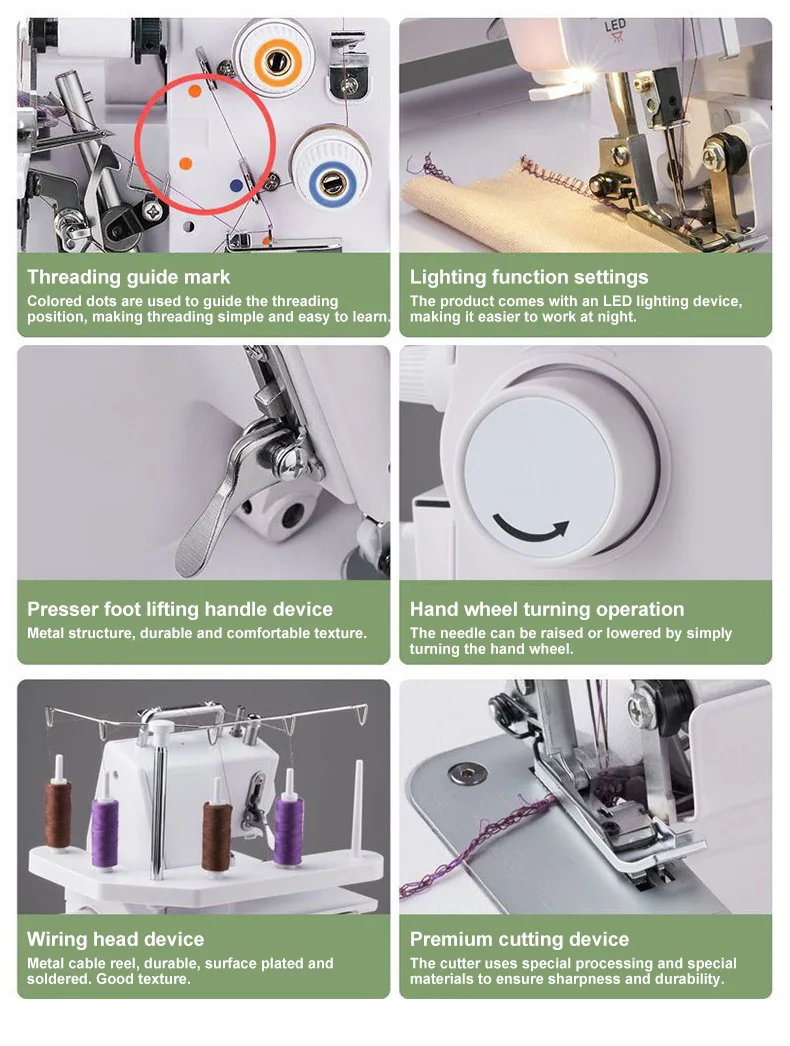 Threading guide mark
Colored dots are used to guide the threading position, making threading simple and easy to learn.

LED

Lighting function settings
The product comes with an LED lighting device, making it easier to work at night.

Presser foot lifting handle device
Metal structure, durable and comfortable texture.

Hand wheel turning operation
The needle can be raised or lowered by simply turning the hand wheel.

Wiring head device
Metal cable reel, durable, surface plated and soldered. Good texture.

Premium cutting device
The cutter uses special processing and special materials to ensure sharpness and durability.